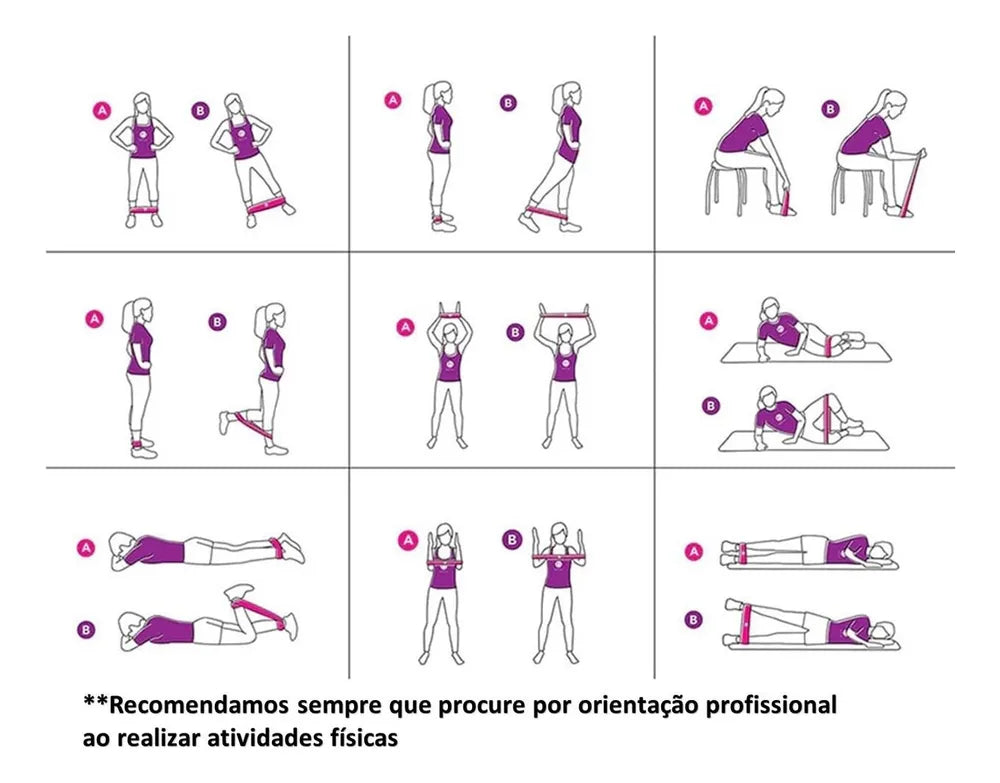 A B

A B

A B

A B

A B

A

B

A

B

A B

A

B

**Recomendamos sempre que procure por orientação profissional ao realizar atividades físicas