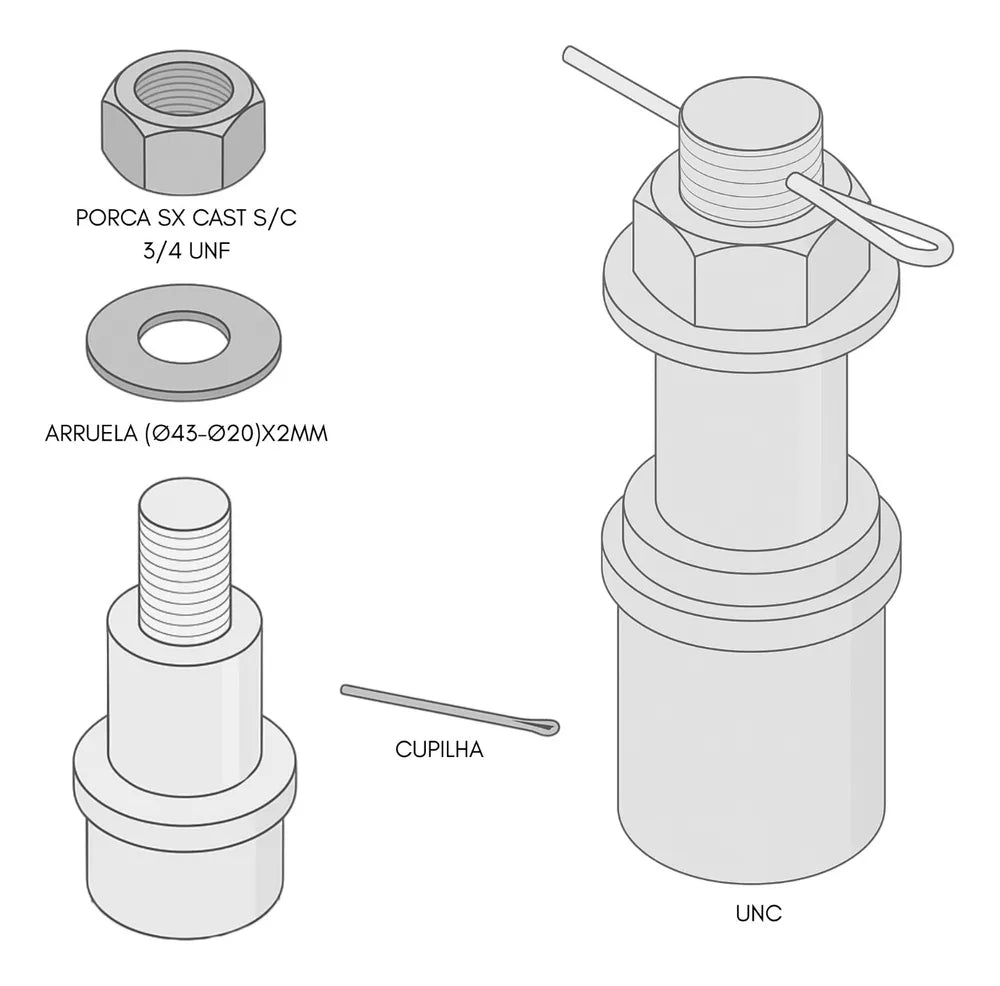 PORCA SX CAST S/C
3/4 UNF

ARRUELA (Ø43-Ø20)X2MM

CUPILHA

UNC