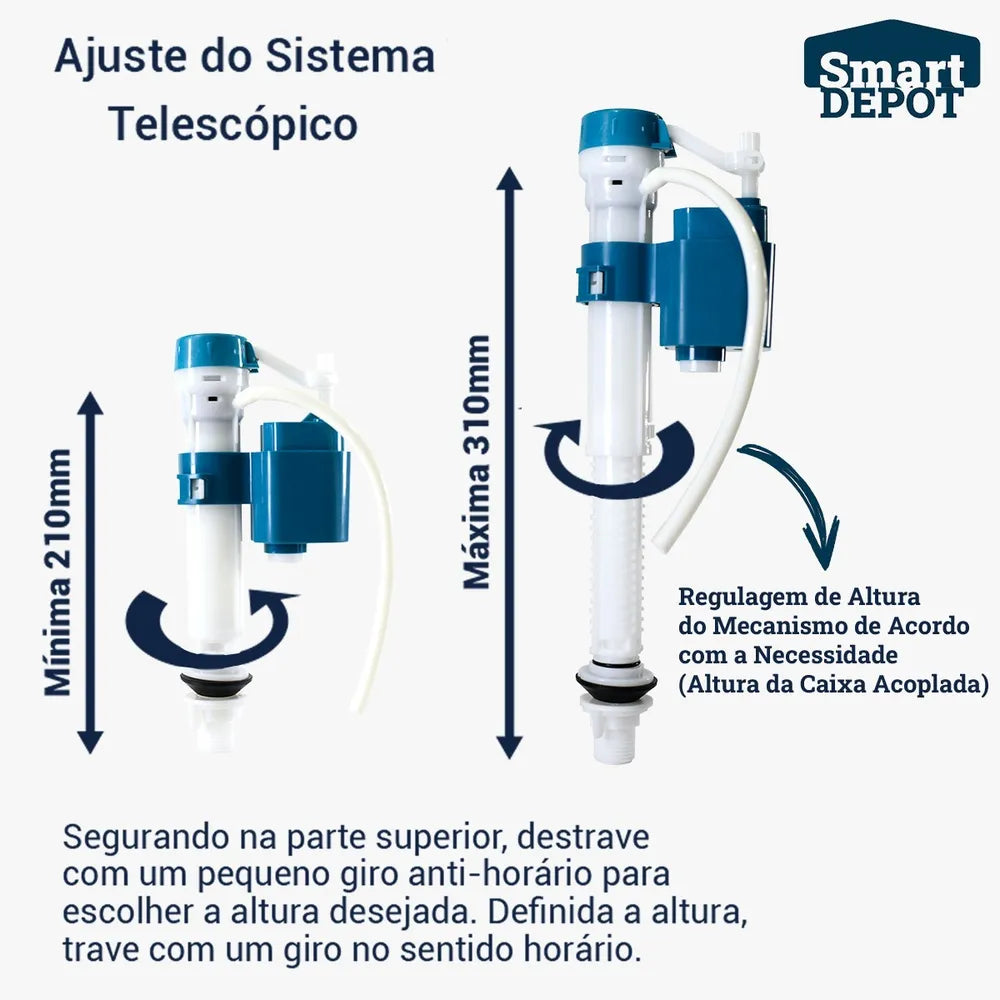 Ajuste do Sistema Telescópico

Smart DEPOT

Mínima 210mm

Máxima 310mm

Regulagem de Altura do Mecanismo de Acordo com a Necessidade (Altura da Caixa Acoplada)

Segurando na parte superior, destrave com um pequeno giro anti-horário para escolher a altura desejada. Definida a altura, trave com um giro no sentido horário.