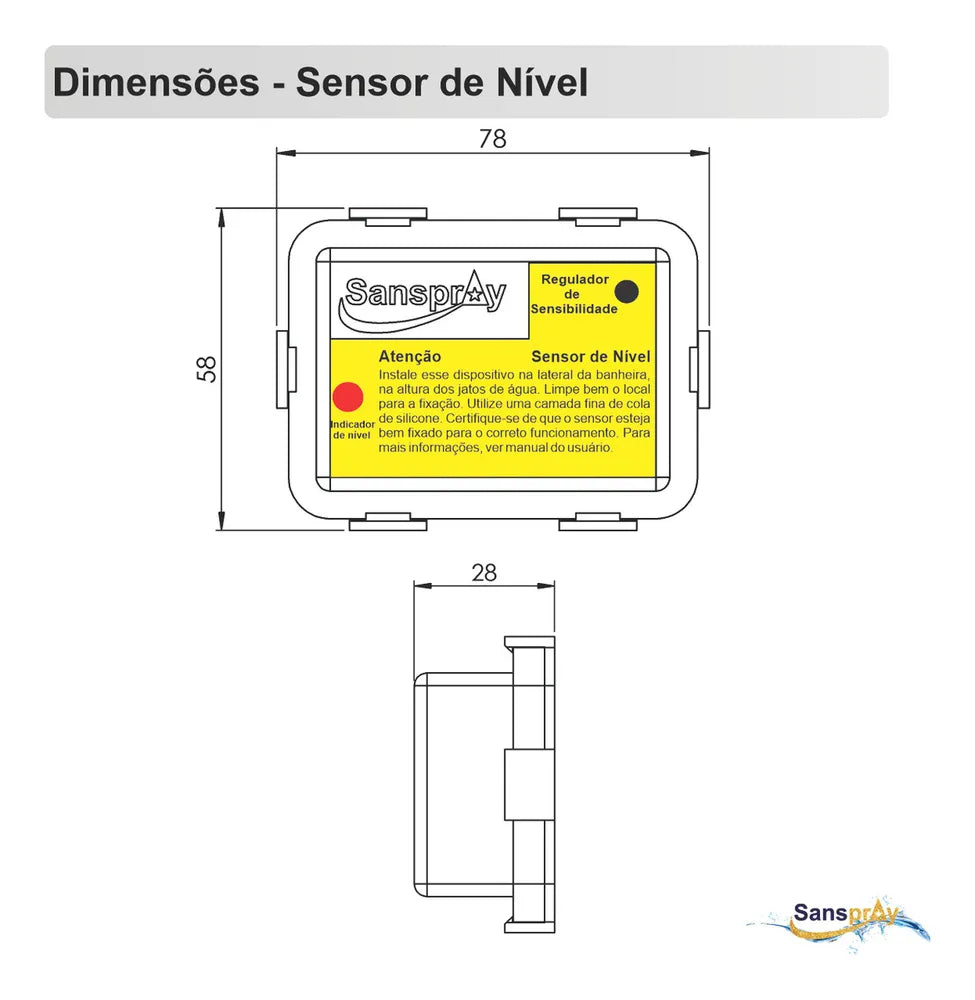 Dimensões - Sensor de Nível

78

58

Sanspray

Regulador de Sensibilidade

Atenção

Sensor de Nível

Instale esse dispositivo na lateral da banheira, na altura dos jatos de água. Limpe bem o local para a fixação. Utilize uma camada fina de cola de silicone. Certifique-se de que o sensor esteja bem fixado para o correto funcionamento. Para mais informações, ver manual do usuário.

Indicador de nível

28

Sanspray