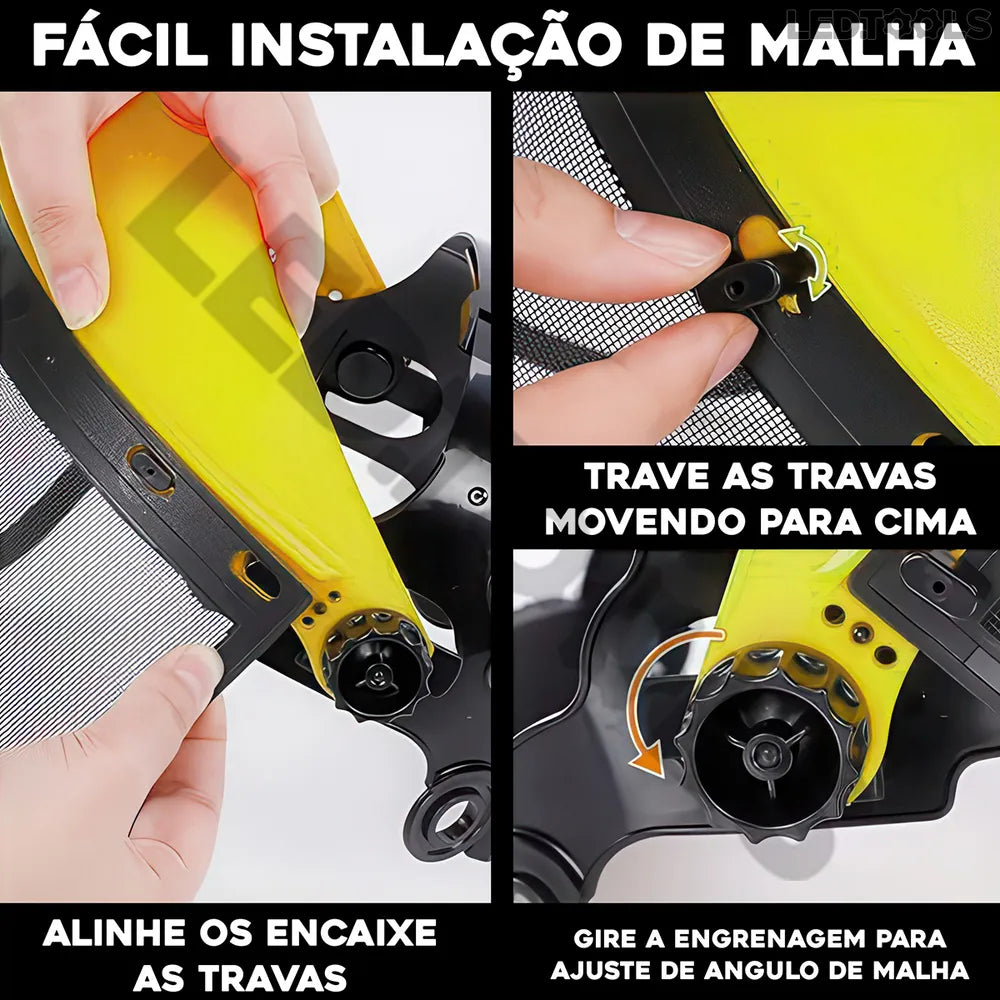 FÁCIL INSTALAÇÃO DE MALHA

LEDTOOLS

TRAVE AS TRAVAS MOVENDO PARA CIMA

ALINHE OS ENCAIXE AS TRAVAS

GIRE A ENGRENAGEM PARA AJUSTE DE ANGULO DE MALHA