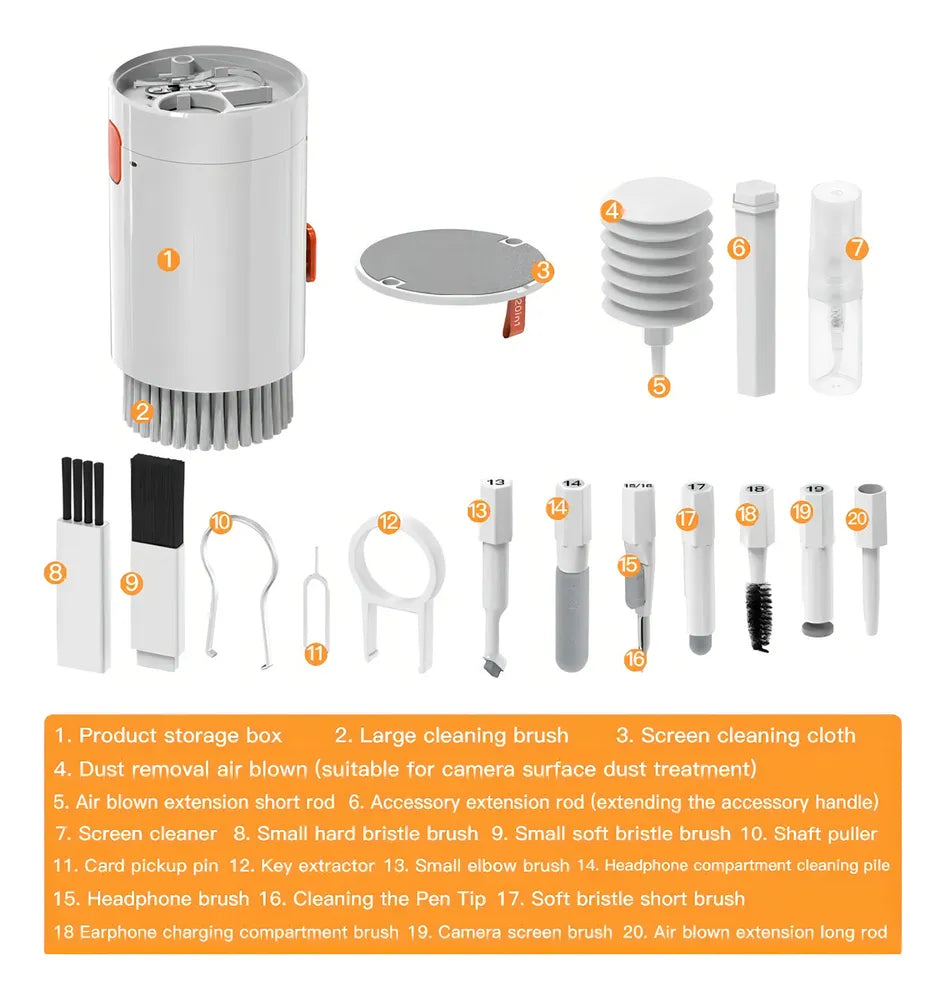 1

2

3

20ml

4

5

6

7

8

9

10

11

12

13

13

14

14

15/16

15

16

17

17

18

18

19

19

20

1. Product storage box 2. Large cleaning brush 3. Screen cleaning cloth
4. Dust removal air blown (suitable for camera surface dust treatment)
5. Air blown extension short rod 6. Accessory extension rod (extending the accessory handle)
7. Screen cleaner 8. Small hard bristle brush 9. Small soft bristle brush 10. Shaft puller
11. Card pickup pin 12. Key extractor 13. Small elbow brush 14. Headphone compartment cleaning pile
15. Headphone brush 16. Cleaning the Pen Tip 17. Soft bristle short brush
18 Earphone charging compartment brush 19. Camera screen brush 20. Air blown extension long rod