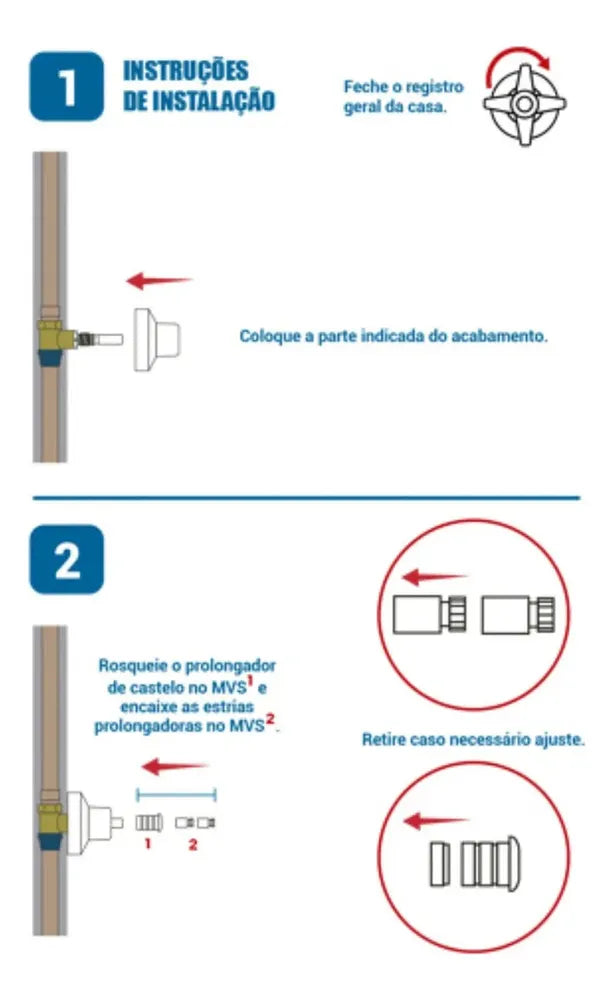 1

INSTRUÇÕES DE INSTALAÇÃO

Feche o registro geral da casa.

Coloque a parte indicada do acabamento.

2

Rosqueie o prolongador de castelo no MVS$^1$ e encaixe as estrias prolongadoras no MVS$^2$.

1

2

Retire caso necessário ajuste.