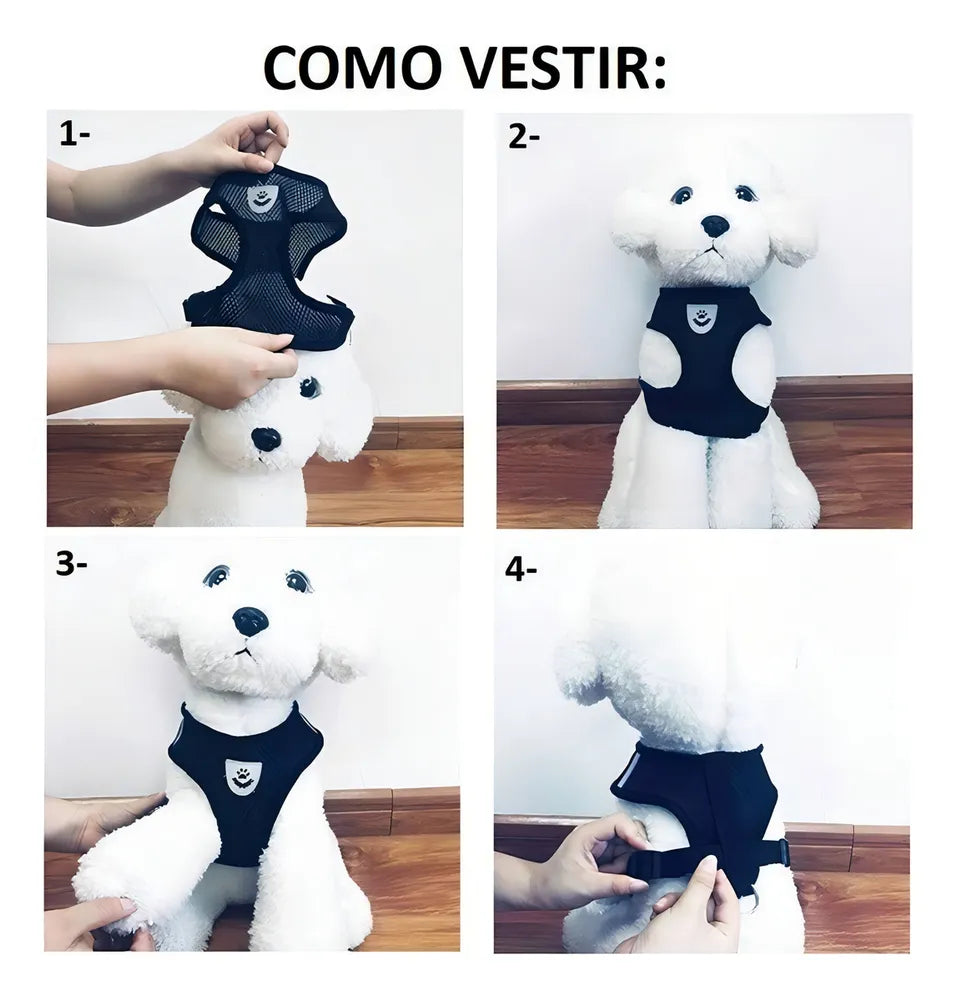 COMO VESTIR:

1-

2-

3-

4-