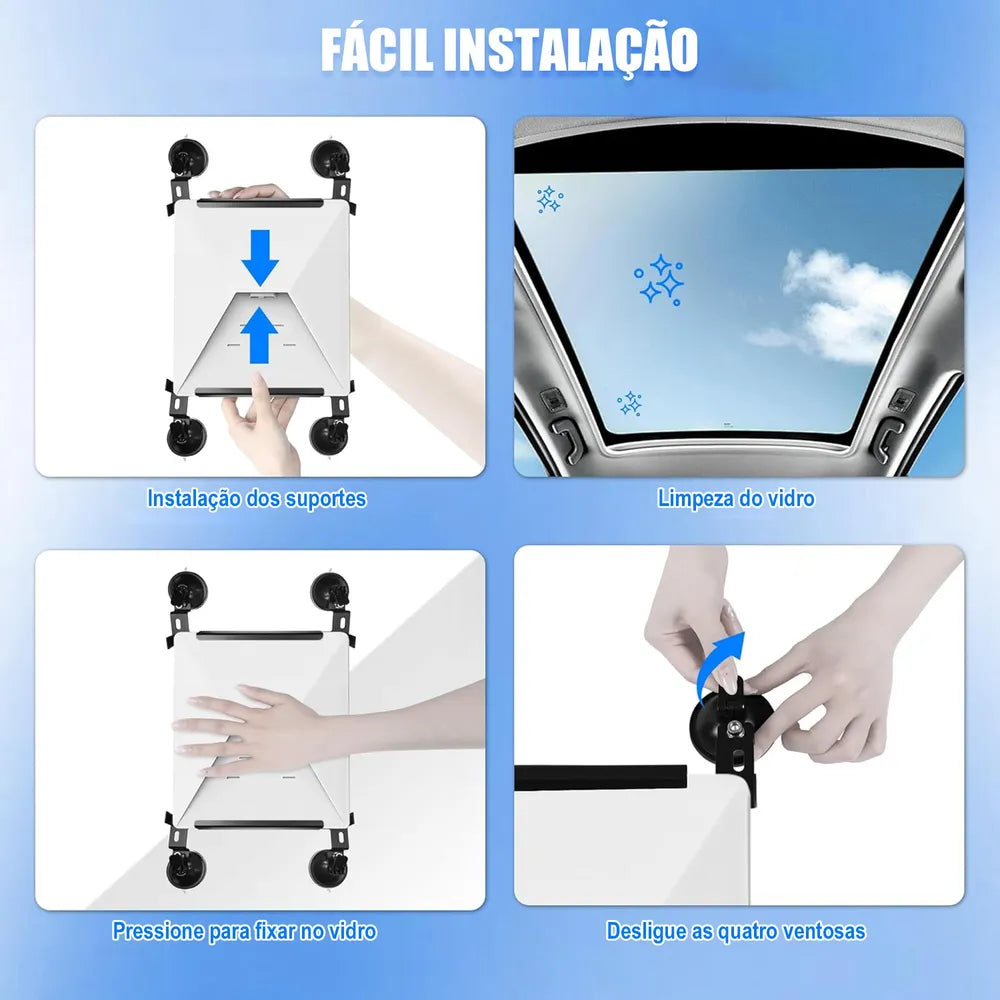 FÁCIL INSTALAÇÃO

Instalação dos suportes

Limpeza do vidro

Pressione para fixar no vidro

Desligue as quatro ventosas