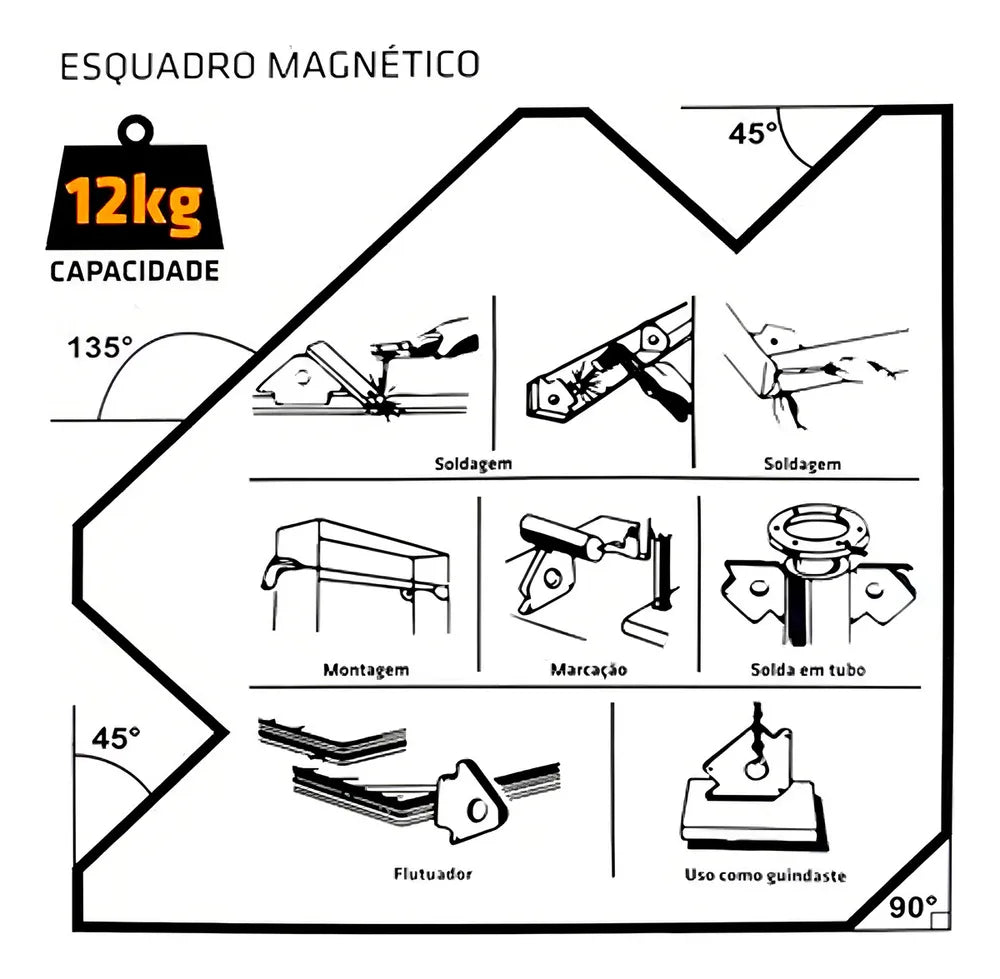 ESQUADRO MAGNÉTICO

12kg
CAPACIDADE

45°

135°

Soldagem

Soldagem

Montagem

Marcação

Solda em tubo

45°

Flutuador

Uso como guindaste

90°