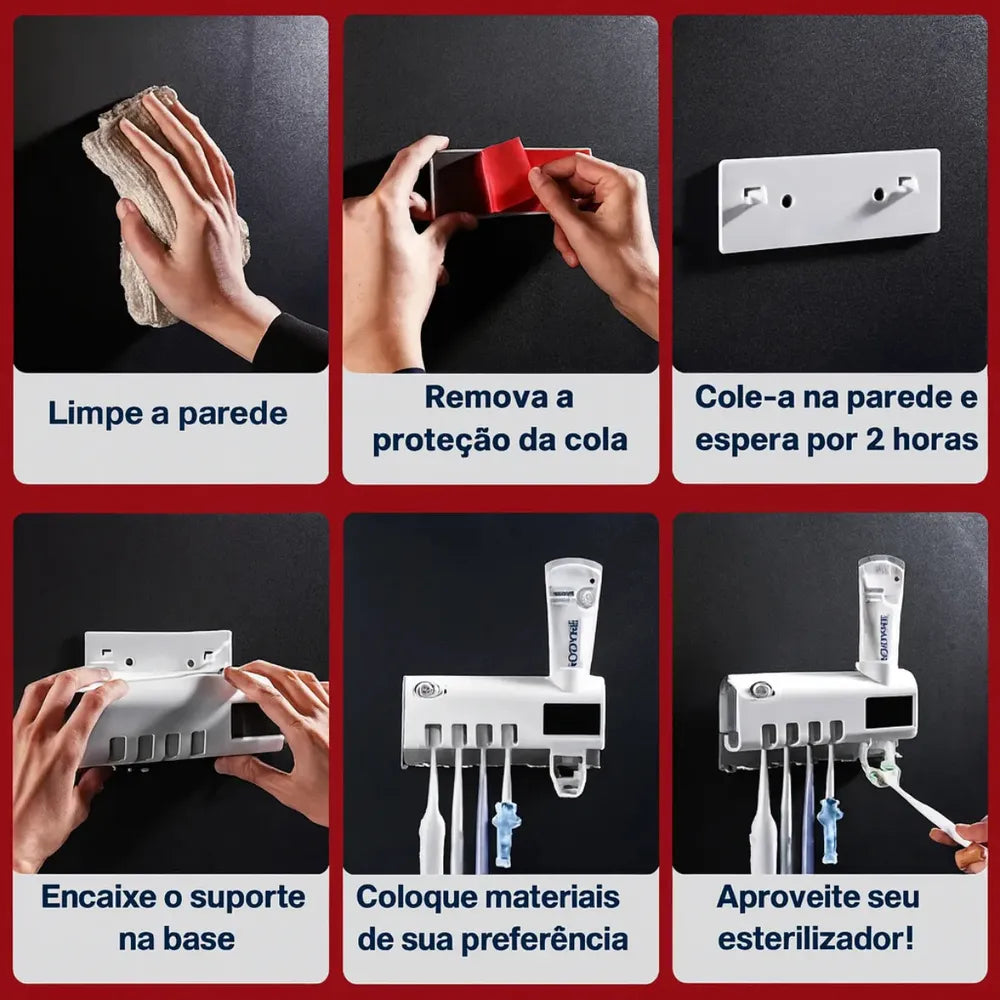 Limpe a parede

Remova a proteção da cola

Cole-a na parede e espera por 2 horas

Encaixe o suporte na base

Coloque materiais de sua preferência

Aproveite seu esterilizador!