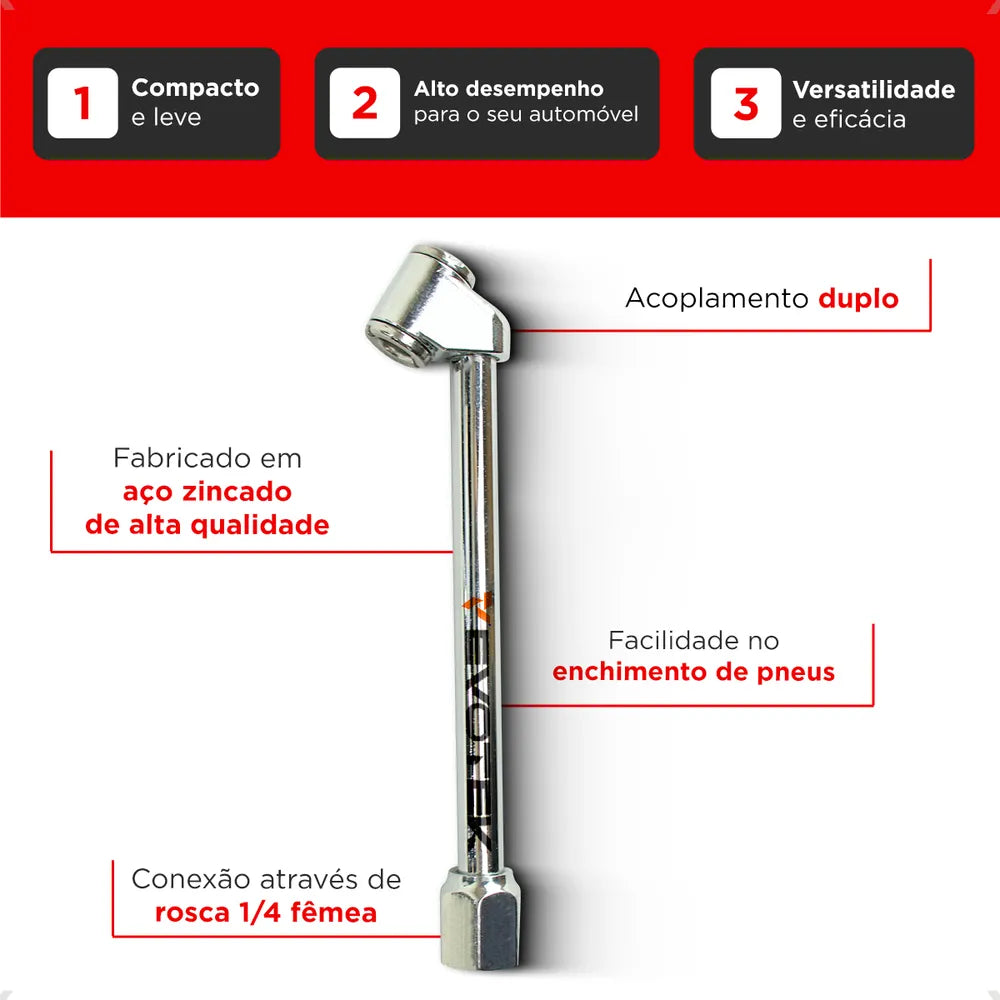 1 Compacto e leve

2 Alto desempenho para o seu automóvel

3 Versatilidade e eficácia

Acoplamento duplo

Fabricado em aço zincado de alta qualidade

EVOTEK

Facilidade no enchimento de pneus

Conexão através de rosca 1/4 fêmea