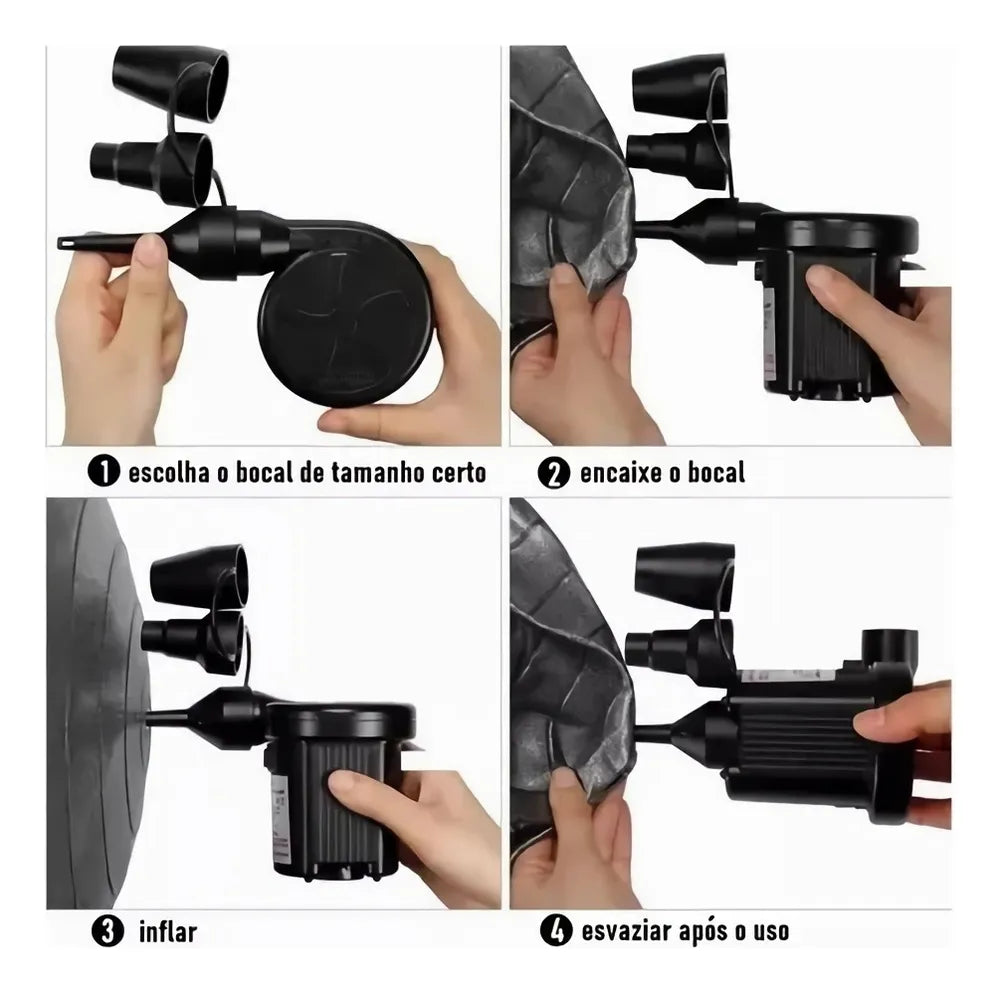 1 escolha o bocal de tamanho certo

2 encaixe o bocal

3 inflar

4 esvaziar após o uso