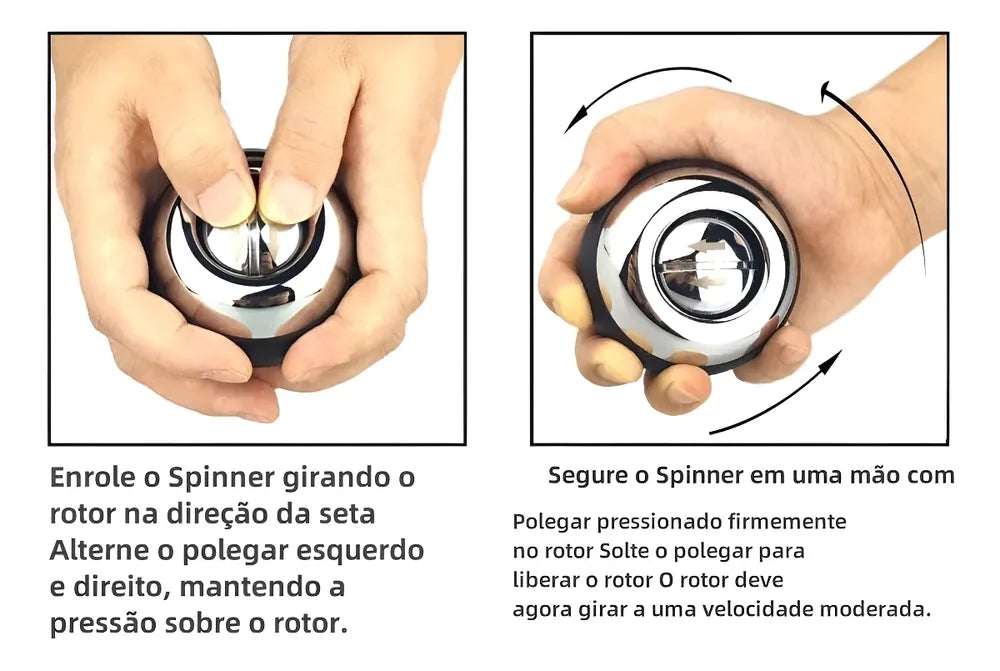 Enrole o Spinner girando o rotor na direção da seta Alterne o polegar esquerdo e direito, mantendo a pressão sobre o rotor.

Segure o Spinner em uma mão com

Polegar pressionado firmemente no rotor Solte o polegar para liberar o rotor O rotor deve agora girar a uma velocidade moderada.