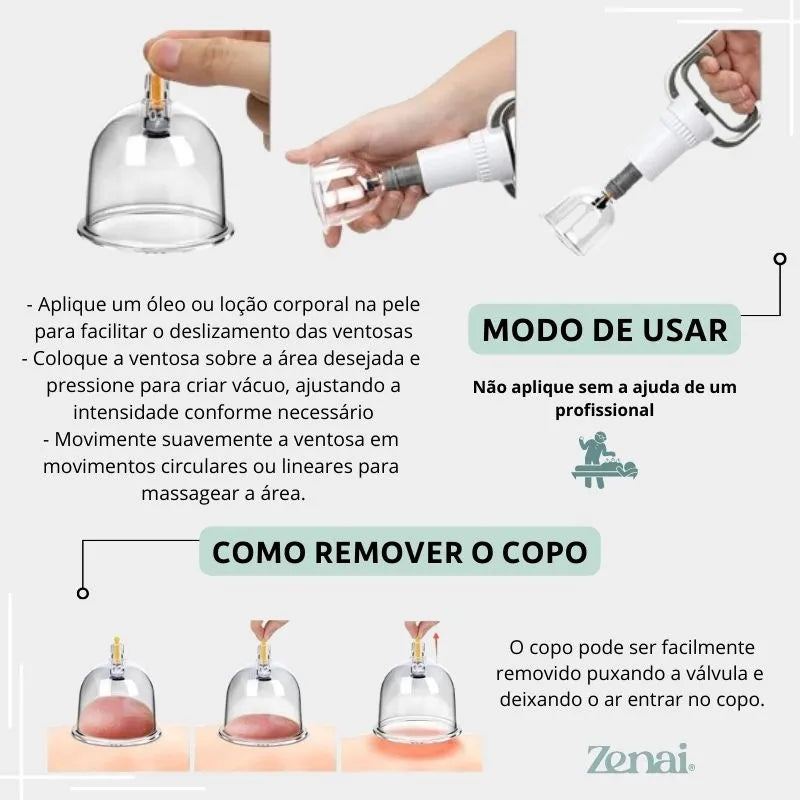 - Aplique um óleo ou loção corporal na pele para facilitar o deslizamento das ventosas
- Coloque a ventosa sobre a área desejada e pressione para criar vácuo, ajustando a intensidade conforme necessário
- Movimente suavemente a ventosa em movimentos circulares ou lineares para massagear a área.

MODO DE USAR

Não aplique sem a ajuda de um profissional

COMO REMOVER O COPO

O copo pode ser facilmente removido puxando a válvula e deixando o ar entrar no copo.

Zenai®