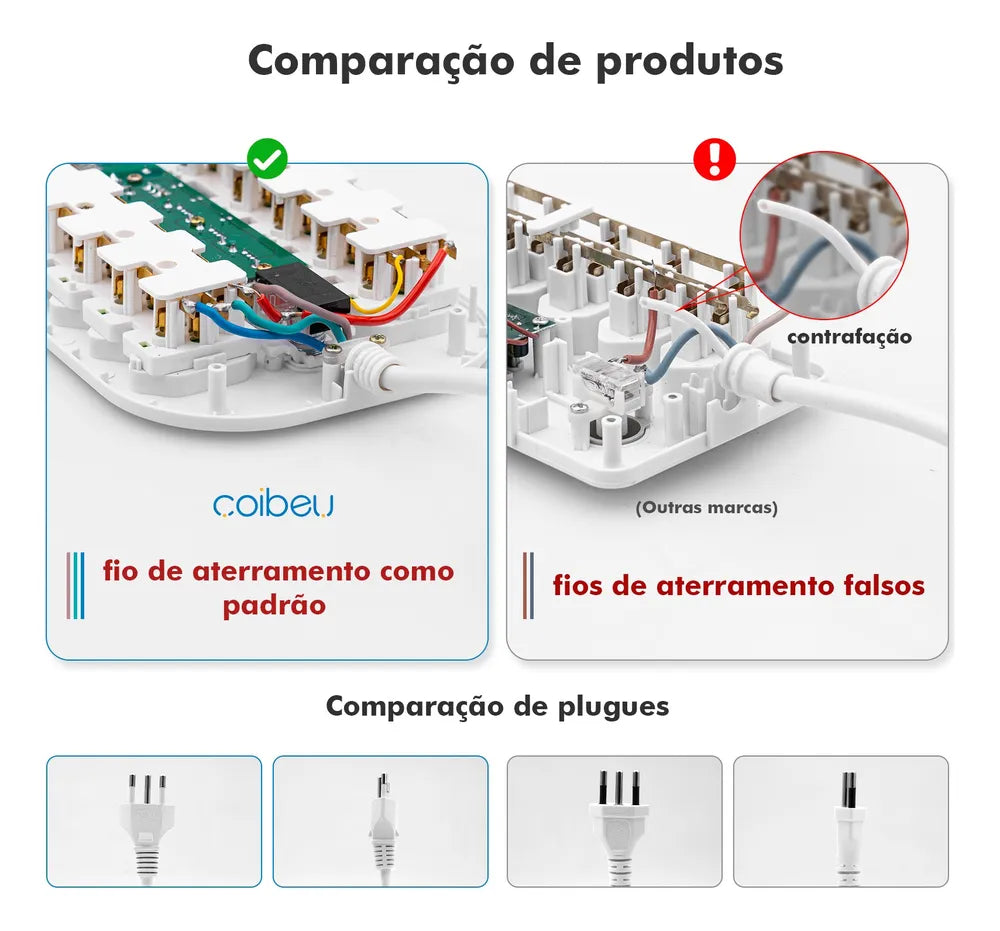 Comparação de produtos

coibeu

fio de aterramento como padrão

contrafação

(Outras marcas)

fios de aterramento falsos

Comparação de plugues