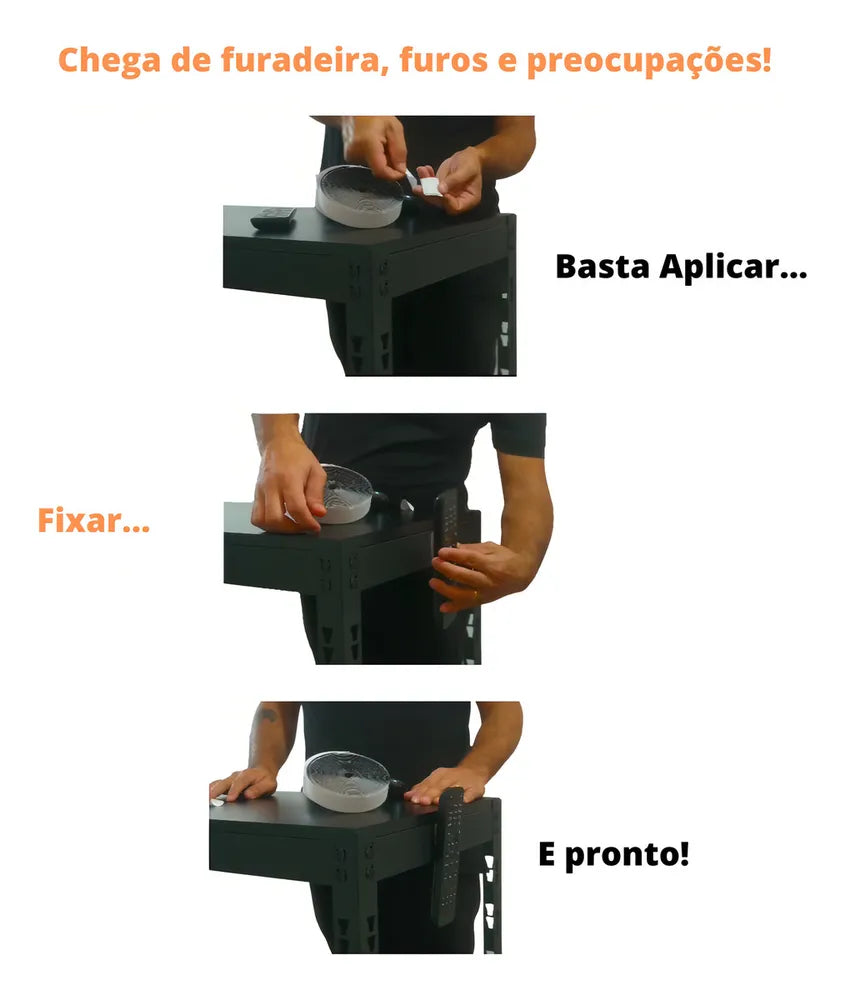 Chega de furadeira, furos e preocupações!

Basta Aplicar...

Fixar...

E pronto!