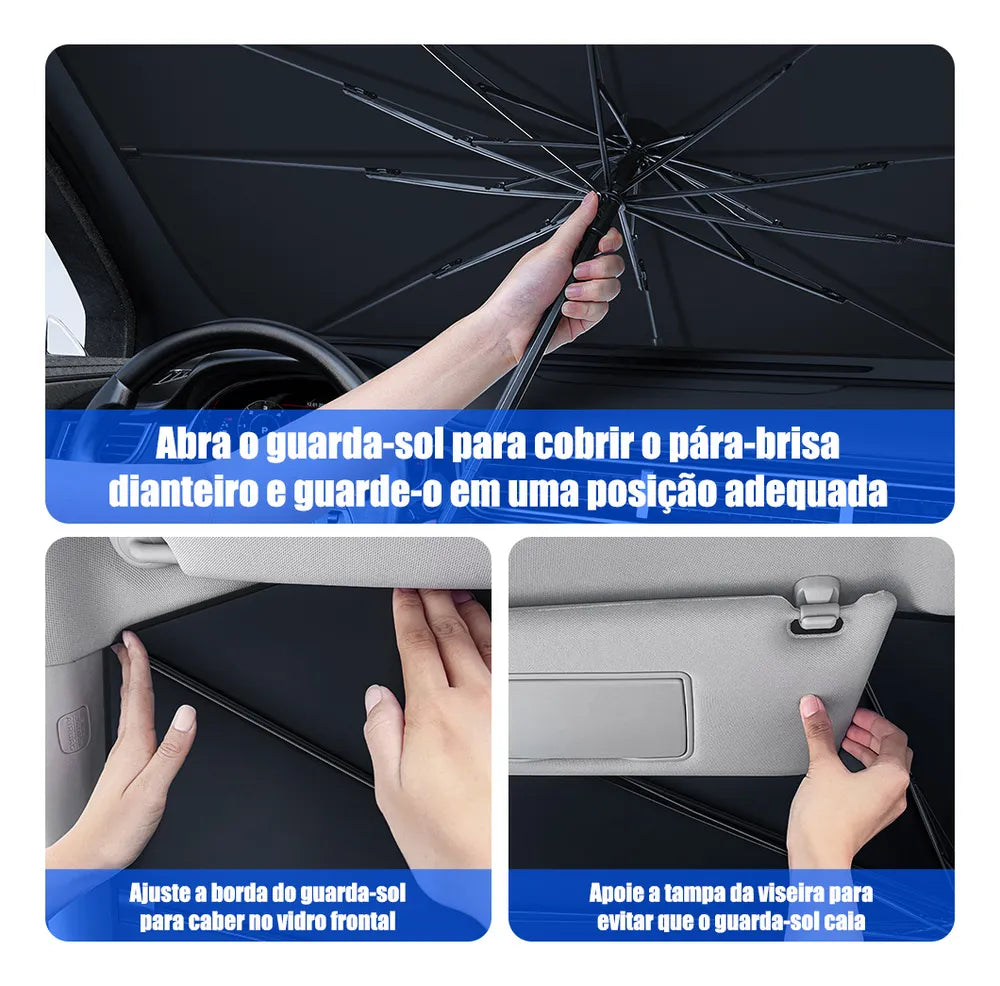 Abra o guarda-sol para cobrir o pára-brisa dianteiro e guarde-o em uma posição adequada

Ajuste a borda do guarda-sol para caber no vidro frontal

Apoie a tampa da viseira para evitar que o guarda-sol caia