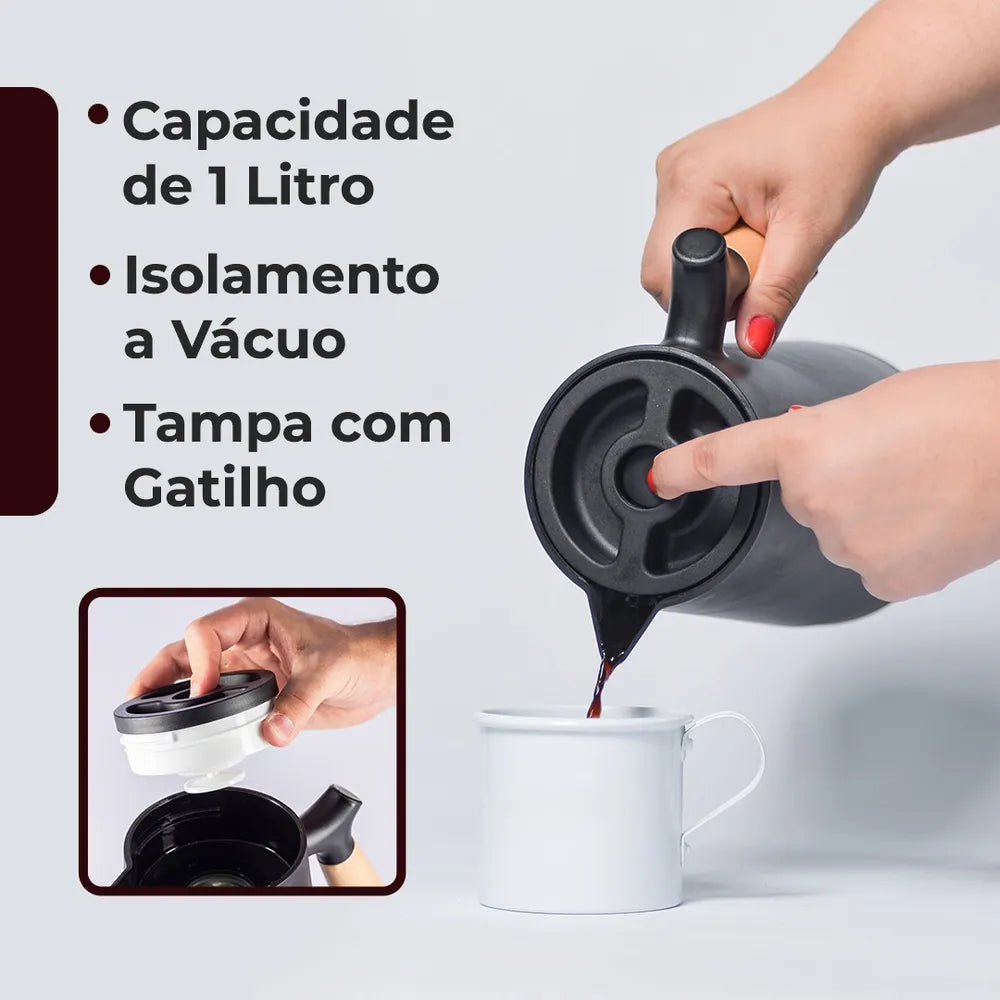 • Capacidade de 1 Litro

• Isolamento a Vácuo

• Tampa com Gatilho