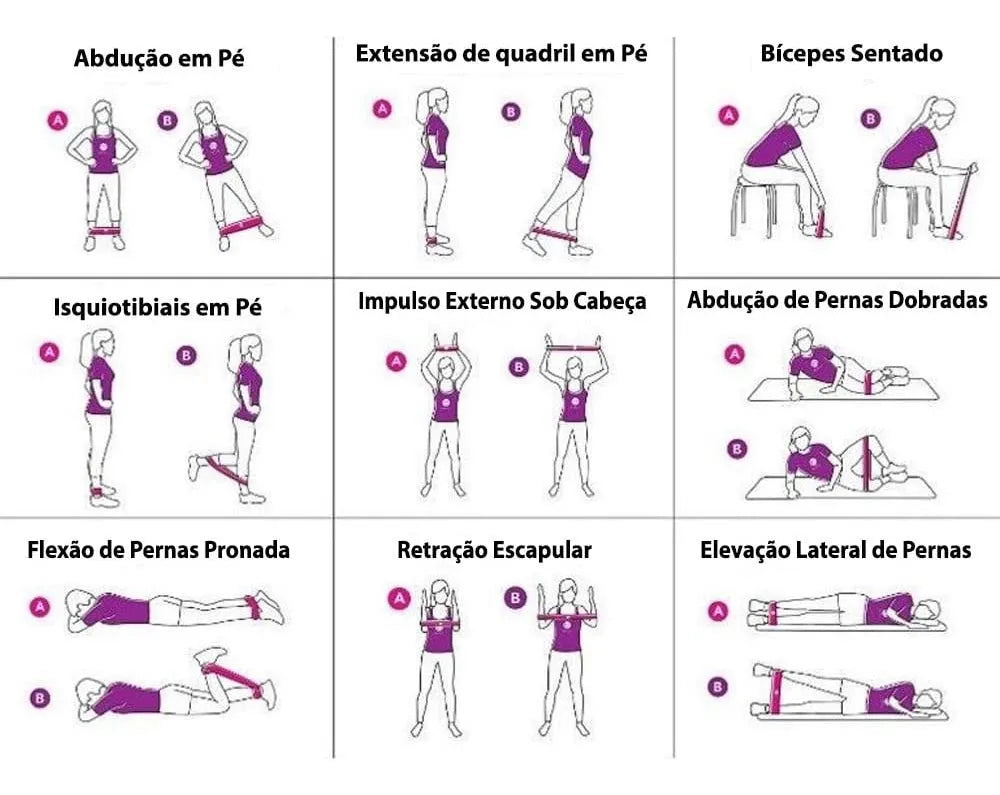 Abdução em Pé

A B

Extensão de quadril em Pé

A B

Bícepes Sentado

A B

Isquiotibiais em Pé

A B

Impulso Externo Sob Cabeça

A B

Abdução de Pernas Dobradas

A

B

Flexão de Pernas Pronada

A

B

Retração Escapular

A B

Elevação Lateral de Pernas

A

B