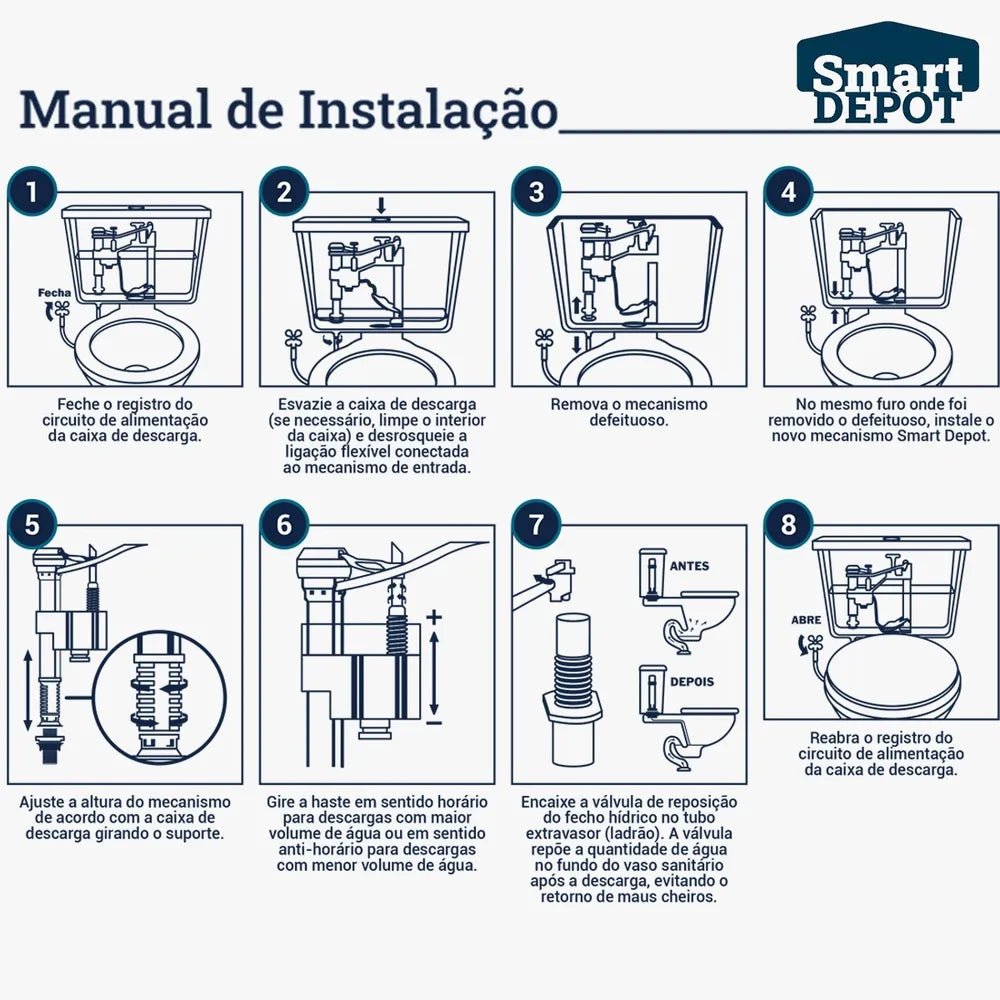 Manual de Instalação

Smart DEPOT

1
Fecha
Feche o registro do circuito de alimentação da caixa de descarga.

2
Esvazie a caixa de descarga (se necessário, limpe o interior da caixa) e desrosqueie a ligação flexível conectada ao mecanismo de entrada.

3
Remova o mecanismo defeituoso.

4
No mesmo furo onde foi removido o defeituoso, instale o novo mecanismo Smart Depot.

5
Ajuste a altura do mecanismo de acordo com a caixa de descarga girando o suporte.

6
+
−
Gire a haste em sentido horário para descargas com maior volume de água ou em sentido anti-horário para descargas com menor volume de água.

7
ANTES
DEPOIS
Encaixe a válvula de reposição do fecho hídrico no tubo extravasor (ladrão). A válvula repõe a quantidade de água no fundo do vaso sanitário após a descarga, evitando o retorno de maus cheiros.

8
ABRE
Reabra o registro do circuito de alimentação da caixa de descarga.