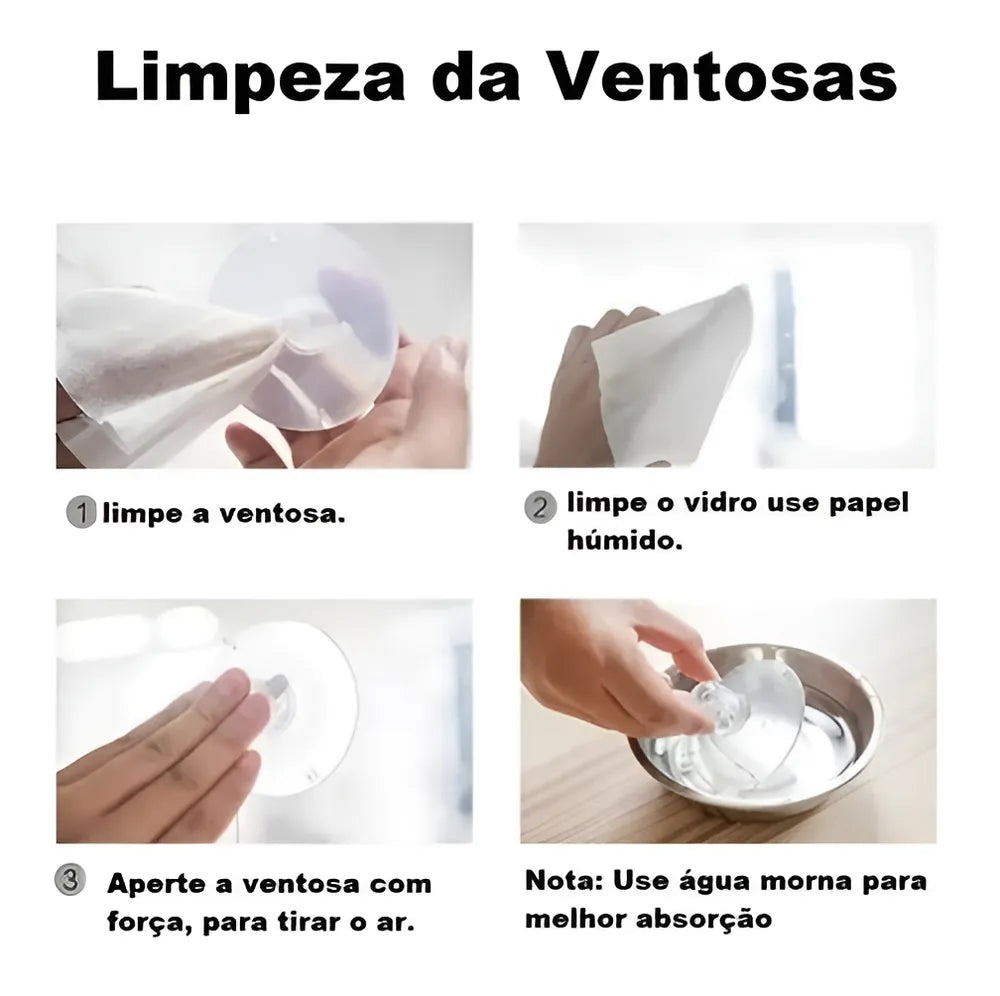 Limpeza da Ventosas

1 limpe a ventosa.

2 limpe o vidro use papel húmido.

3 Aperte a ventosa com força, para tirar o ar.

Nota: Use água morna para melhor absorção