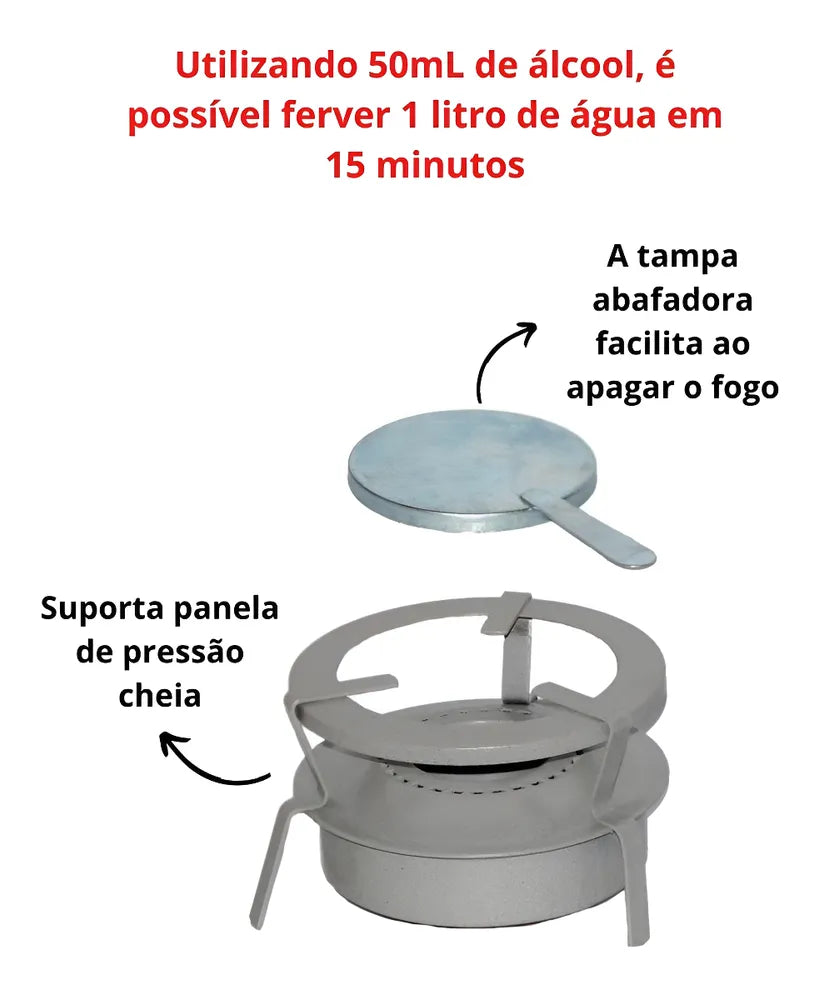 Utilizando 50mL de álcool, é possível ferver 1 litro de água em 15 minutos

A tampa abafadora facilita ao apagar o fogo

Suporta panela de pressão cheia