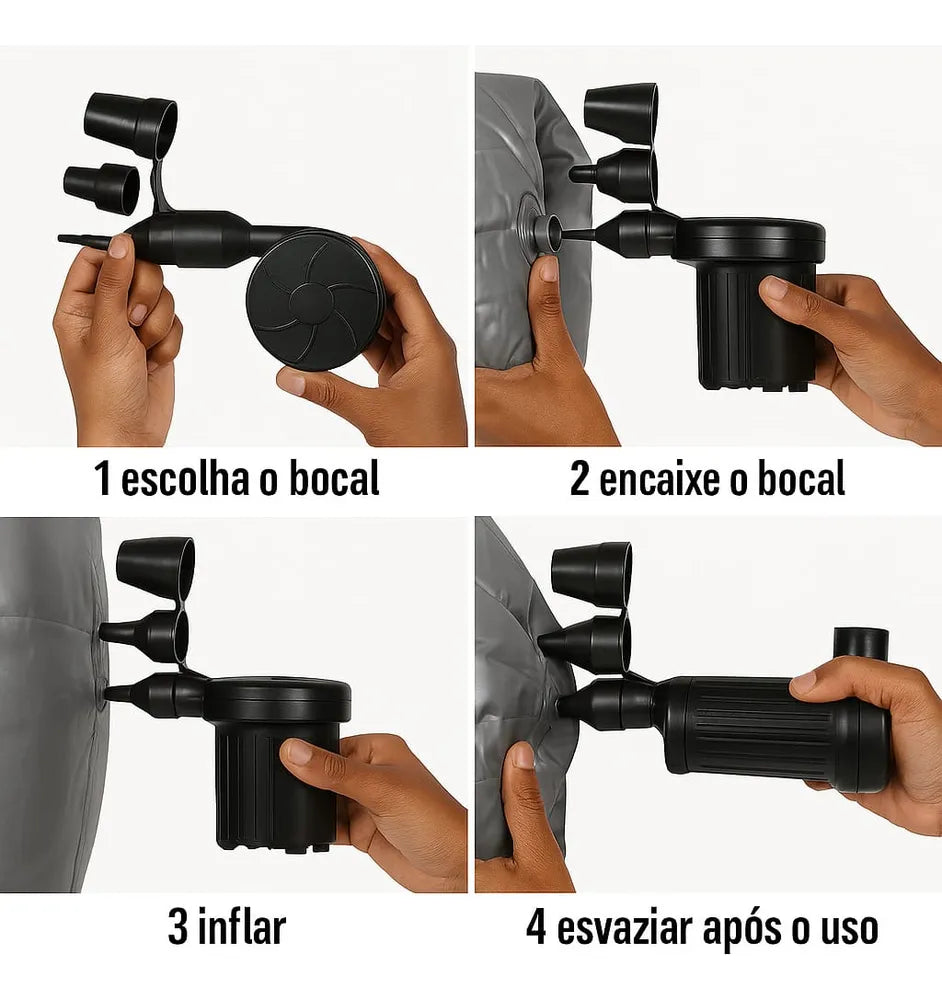 1 escolha o bocal

2 encaixe o bocal

3 inflar

4 esvaziar após o uso