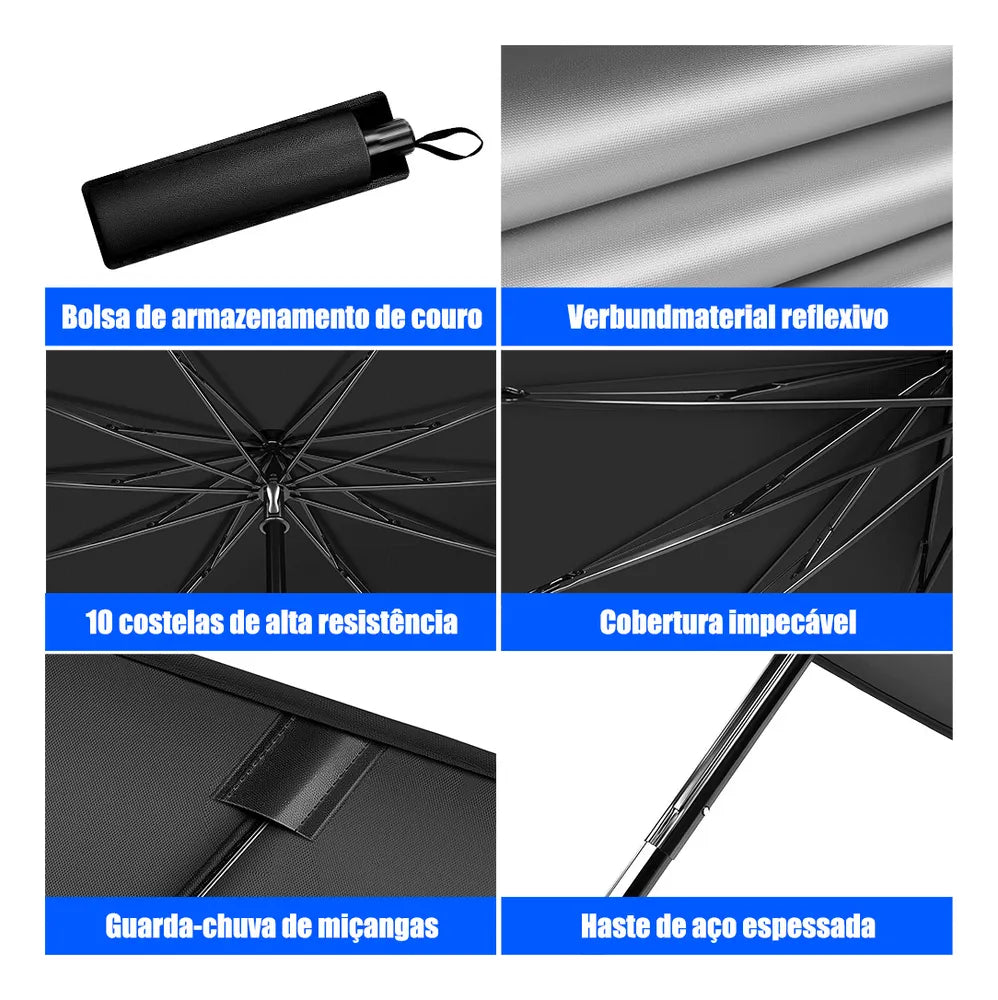 Bolsa de armazenamento de couro

Verbundmaterial reflexivo

10 costelas de alta resistência

Cobertura impecável

Guarda-chuva de miçangas

Haste de aço espessada