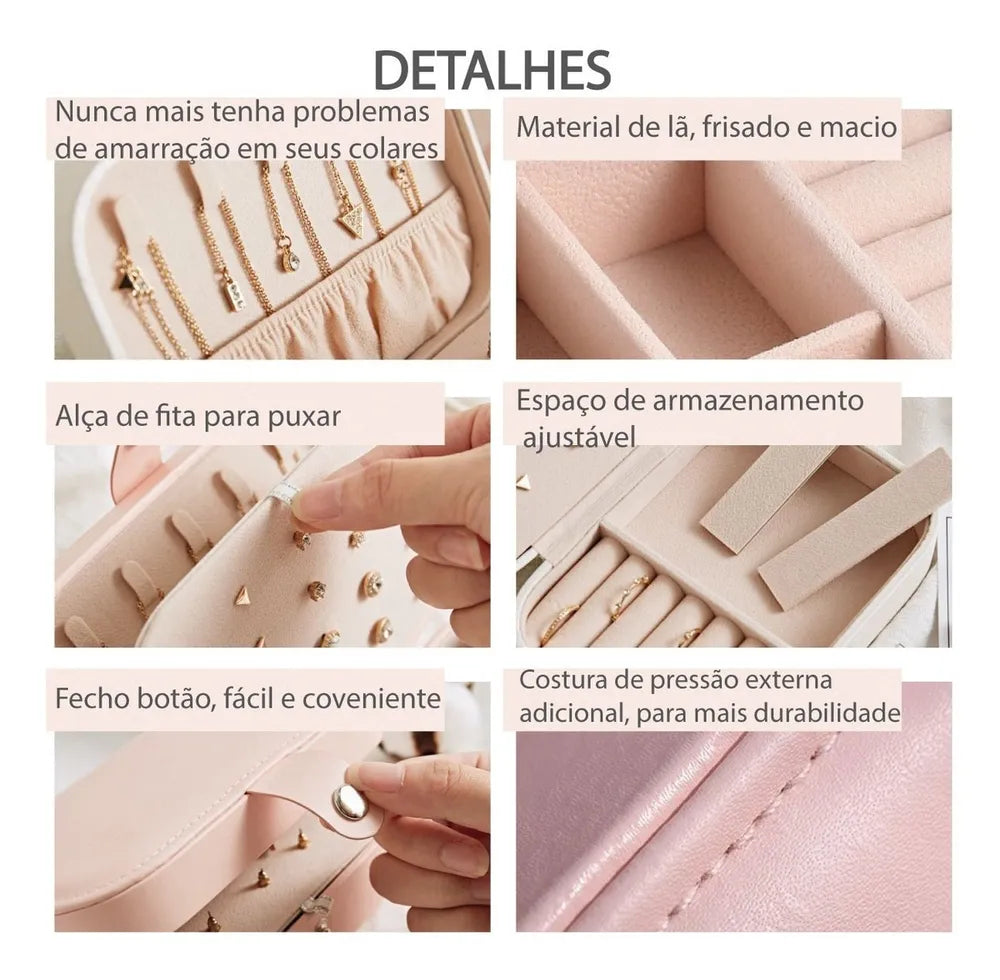 DETALHES

Nunca mais tenha problemas de amarração em seus colares

Material de lã, frisado e macio

Alça de fita para puxar

Espaço de armazenamento ajustável

Fecho botão, fácil e coveniente

Costura de pressão externa adicional, para mais durabilidade