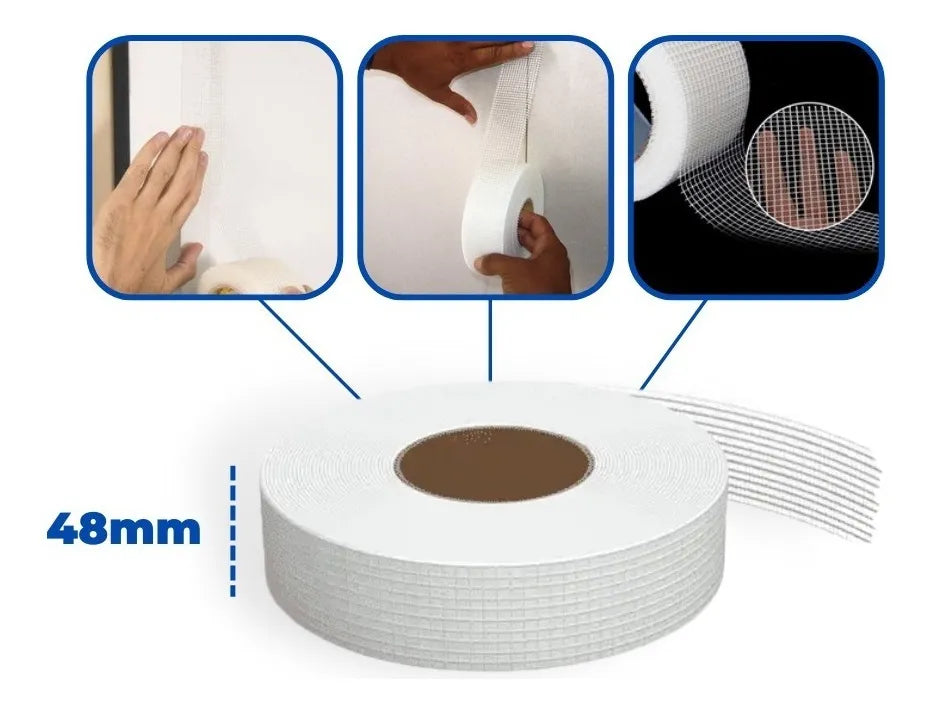 48mm