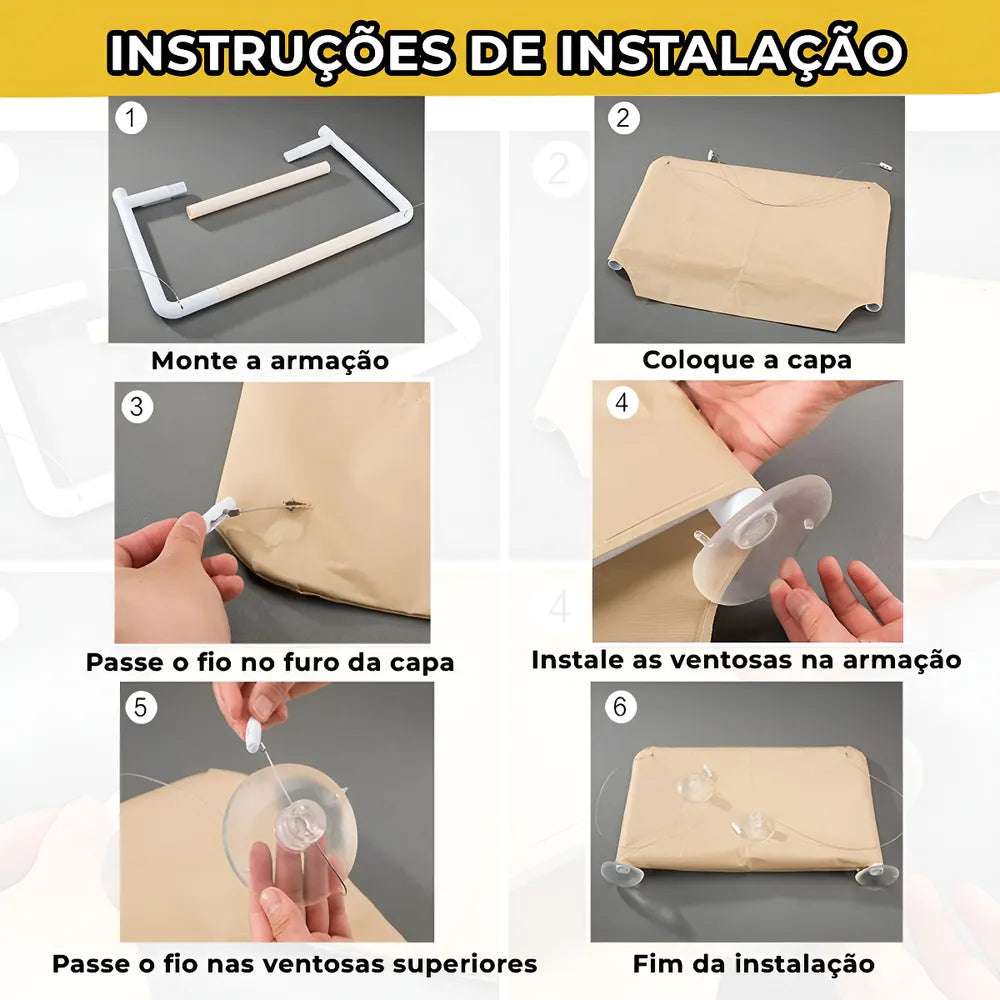 INSTRUÇÕES DE INSTALAÇÃO

1
Monte a armação

2
Coloque a capa

3
Passe o fio no furo da capa

4
Instale as ventosas na armação

5
Passe o fio nas ventosas superiores

6
Fim da instalação