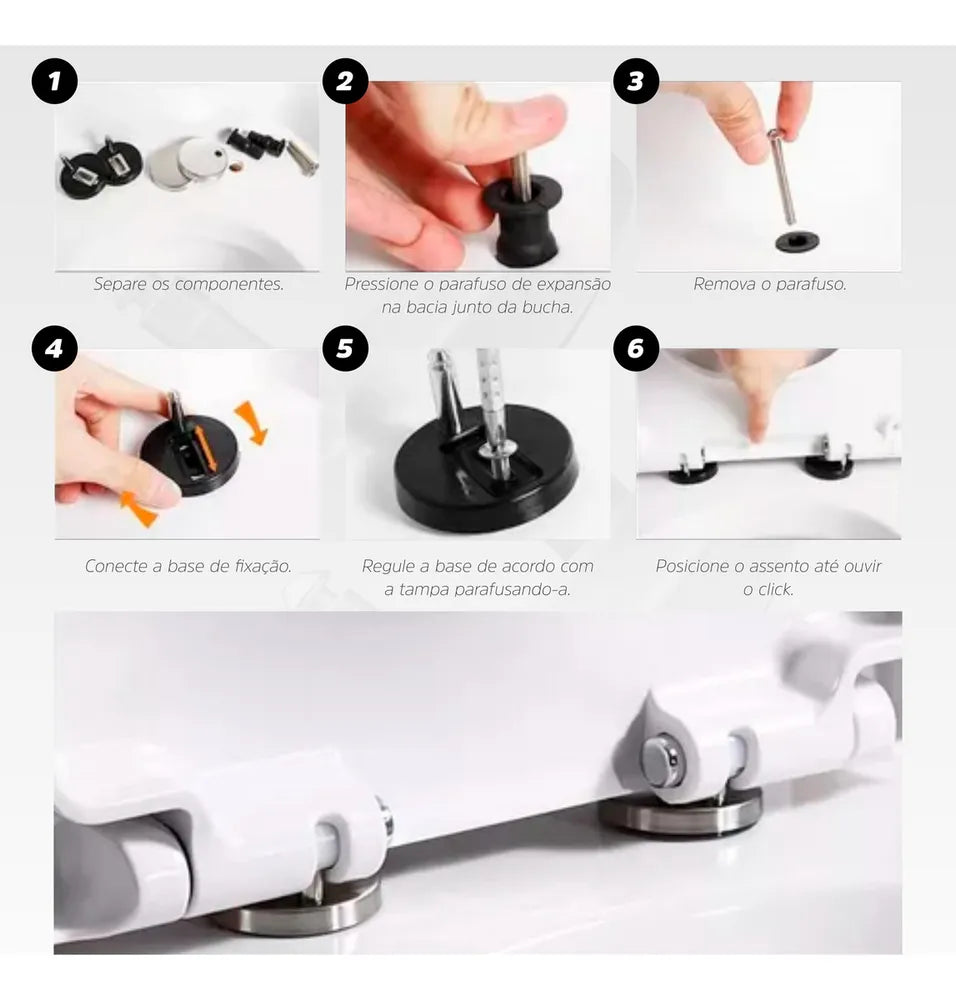 1

Separe os componentes.

2

Pressione o parafuso de expansão na bacia junto da bucha.

3

Remova o parafuso.

4

Conecte a base de fixação.

5

Regule a base de acordo com a tampa parafusando-a.

6

Posicione o assento até ouvir o click.