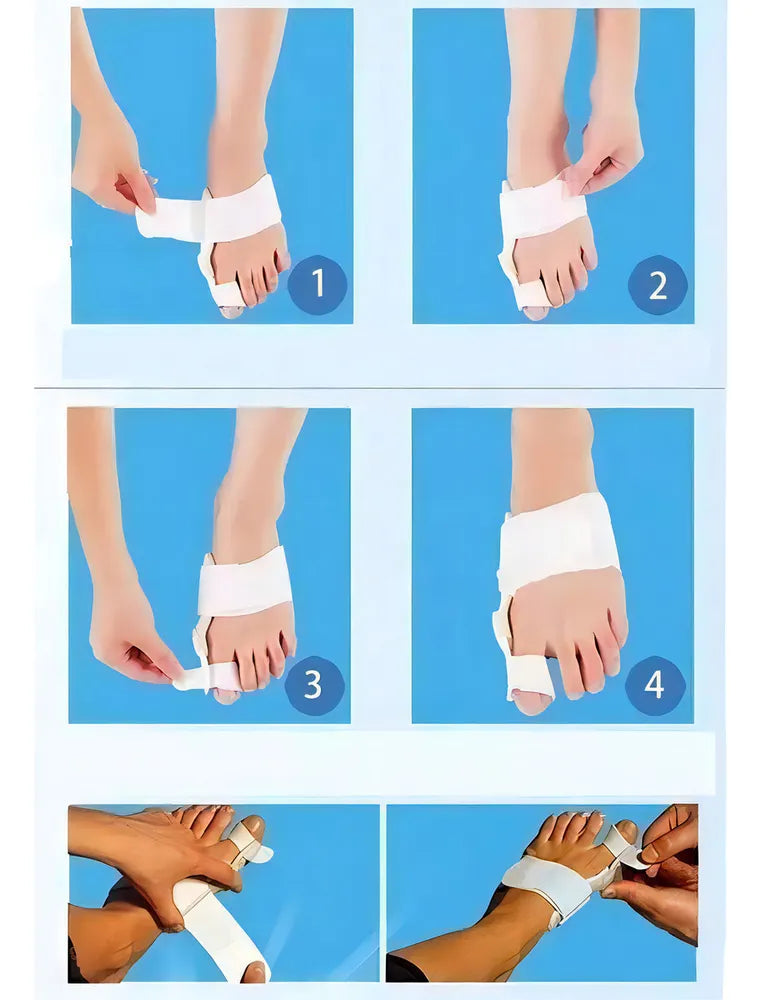 1

2

3

4