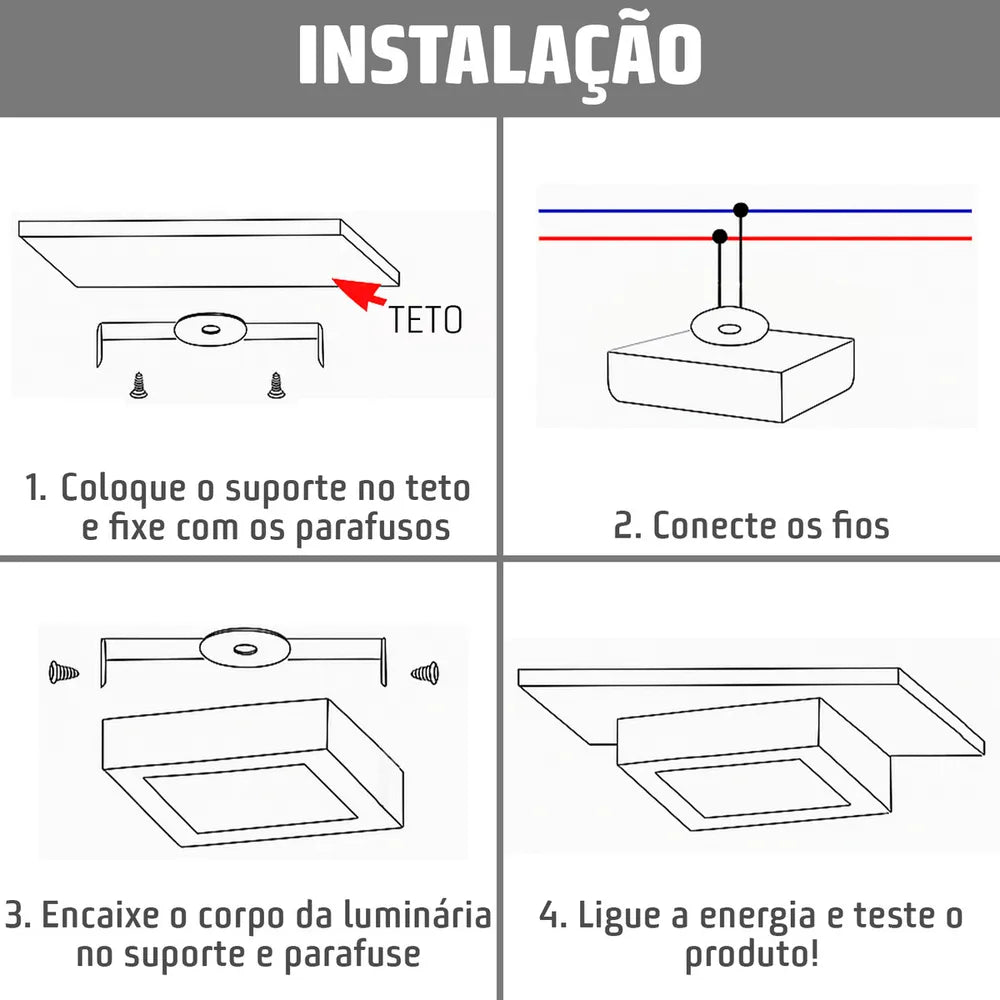 INSTALAÇÃO

TETO

1. Coloque o suporte no teto e fixe com os parafusos

2. Conecte os fios

3. Encaixe o corpo da luminária no suporte e parafuse

4. Ligue a energia e teste o produto!