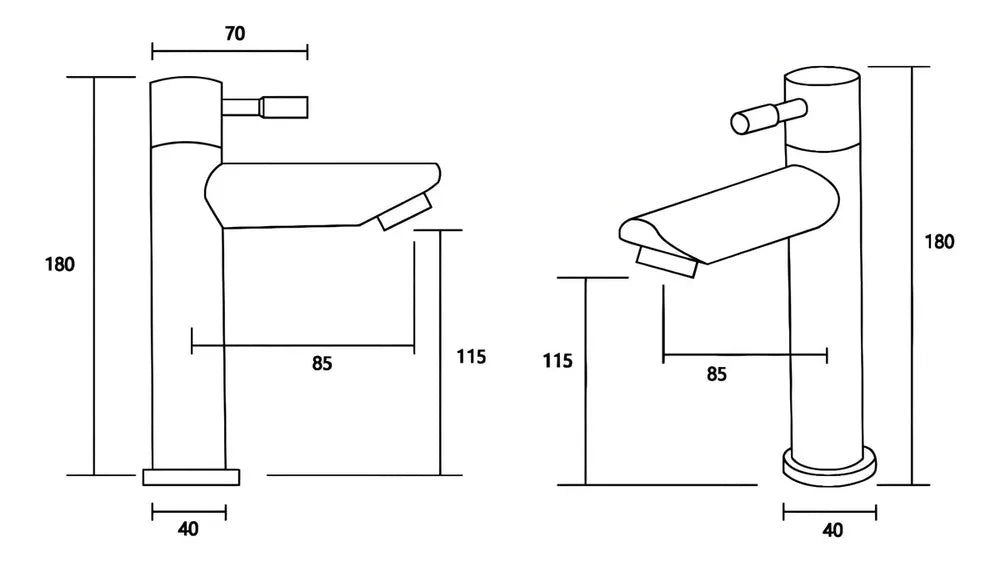 70
180
85
115
40
180
115
85
40