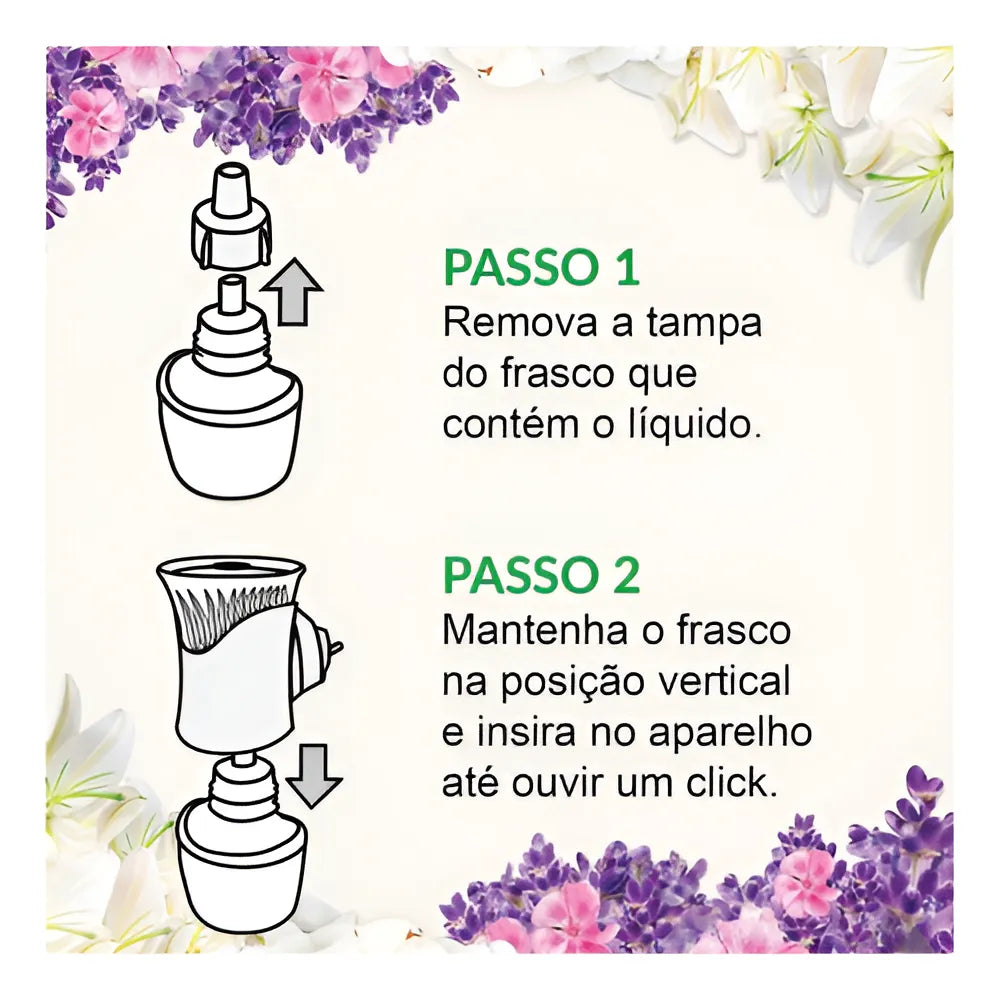 PASSO 1
Remova a tampa do frasco que contém o líquido.

PASSO 2
Mantenha o frasco na posição vertical e insira no aparelho até ouvir um click.