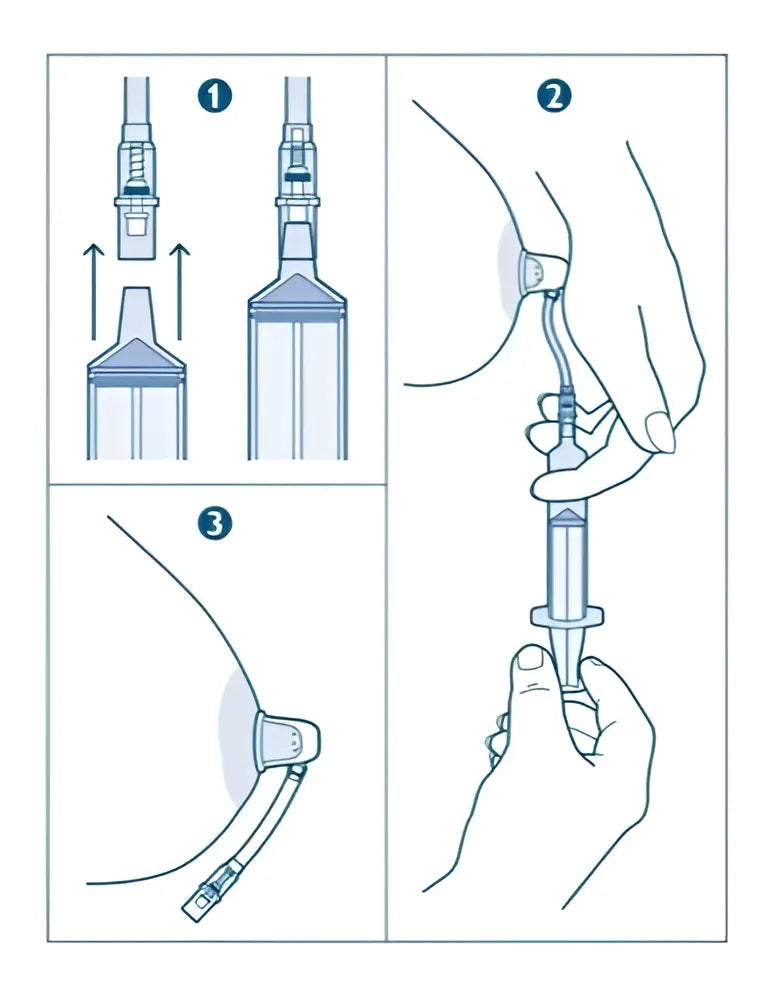 1

2

3