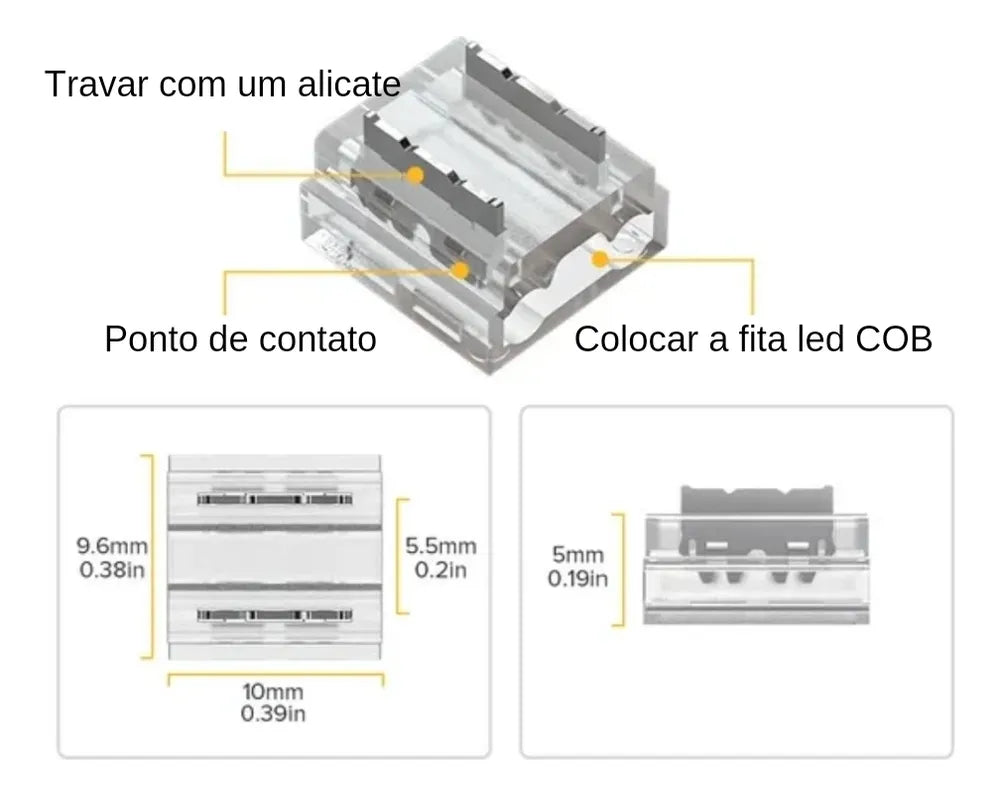 Travar com um alicate

Ponto de contato

Colocar a fita led COB

9.6mm
0.38in

5.5mm
0.2in

10mm
0.39in

5mm
0.19in