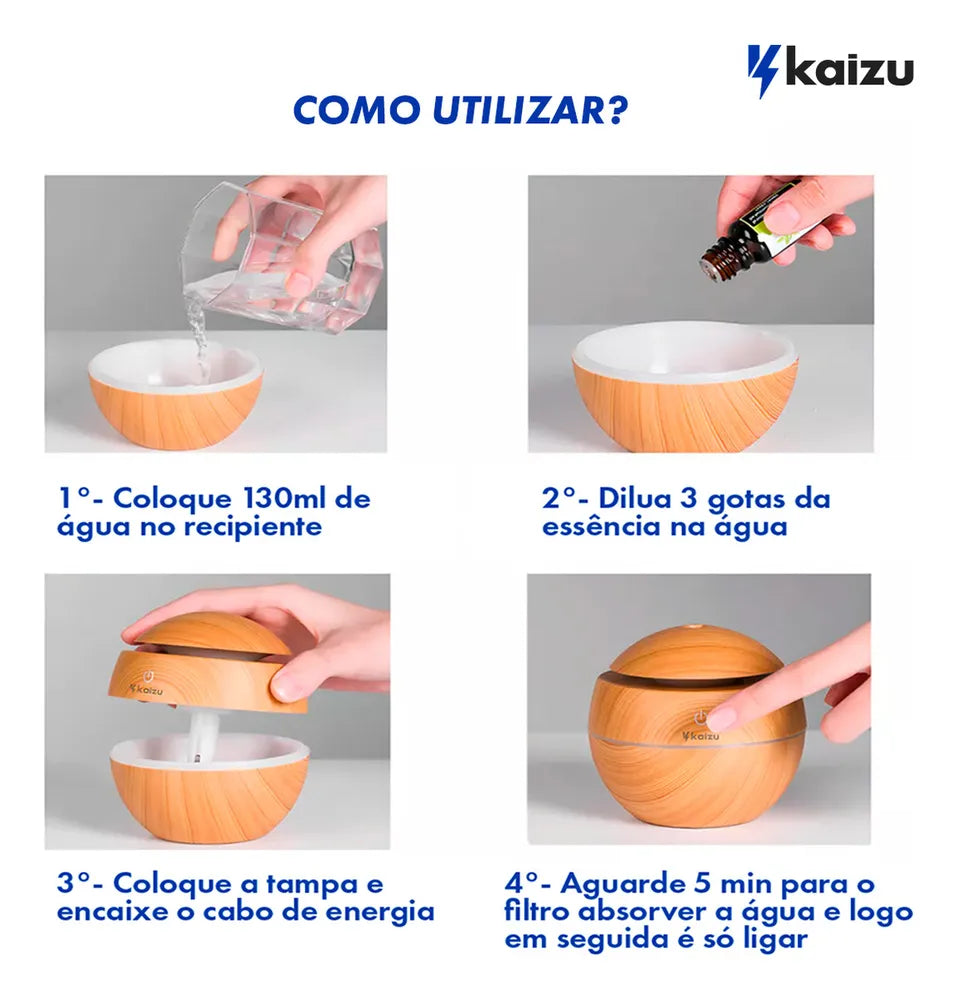 kaizu

COMO UTILIZAR?

1°- Coloque 130ml de água no recipiente

2°- Dilua 3 gotas da essência na água

kaizu

3°- Coloque a tampa e encaixe o cabo de energia

kaizu

4°- Aguarde 5 min para o filtro absorver a água e logo em seguida é só ligar