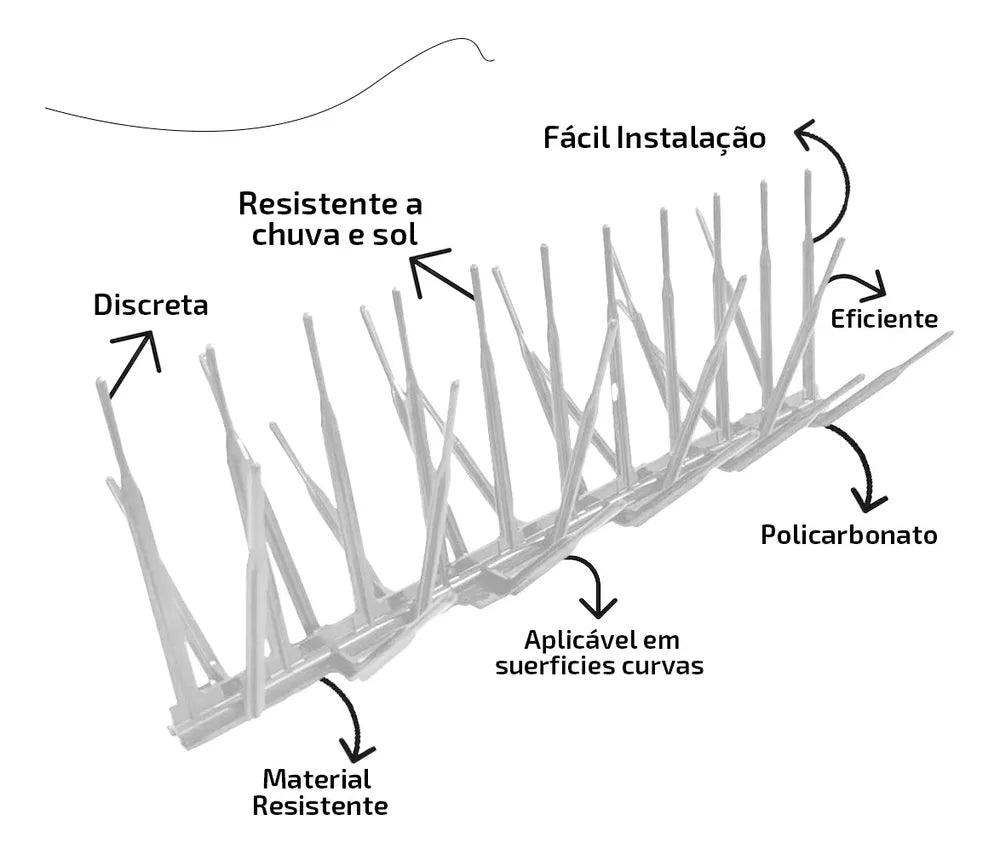 Fácil Instalação

Resistente a chuva e sol

Discreta

Eficiente

Policarbonato

Aplicável em suerficies curvas

Material Resistente