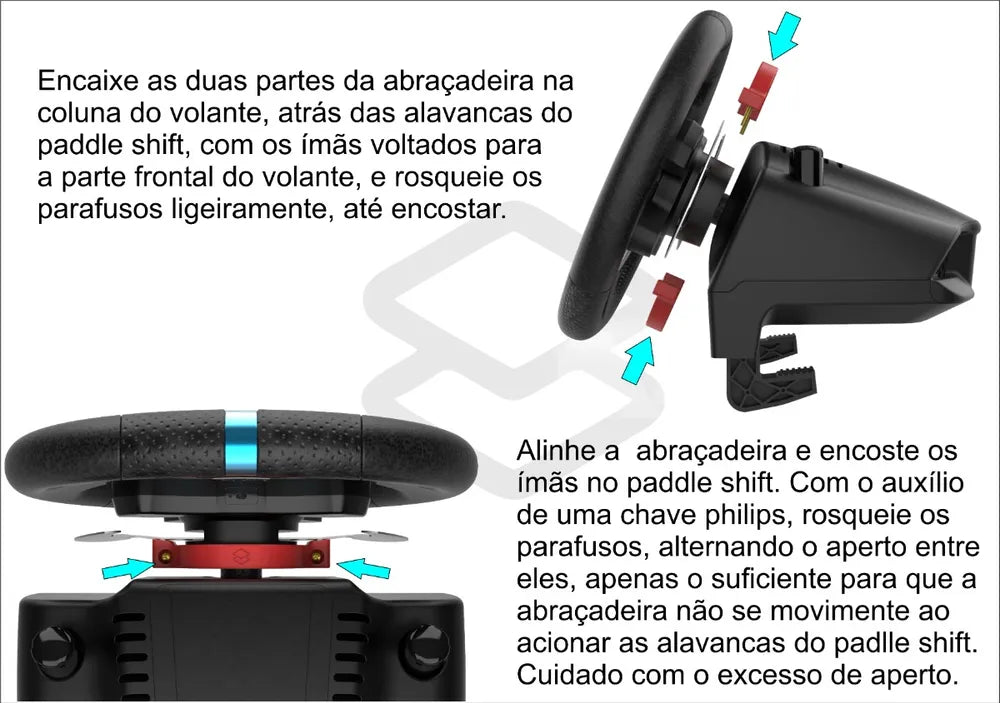 Encaixe as duas partes da abraçadeira na coluna do volante, atrás das alavancas do paddle shift, com os ímãs voltados para a parte frontal do volante, e rosqueie os parafusos ligeiramente, até encostar.

Alinhe a abraçadeira e encoste os ímãs no paddle shift. Com o auxílio de uma chave philips, rosqueie os parafusos, alternando o aperto entre eles, apenas o suficiente para que a abraçadeira não se movimente ao acionar as alavancas do padlle shift. Cuidado com o excesso de aperto.