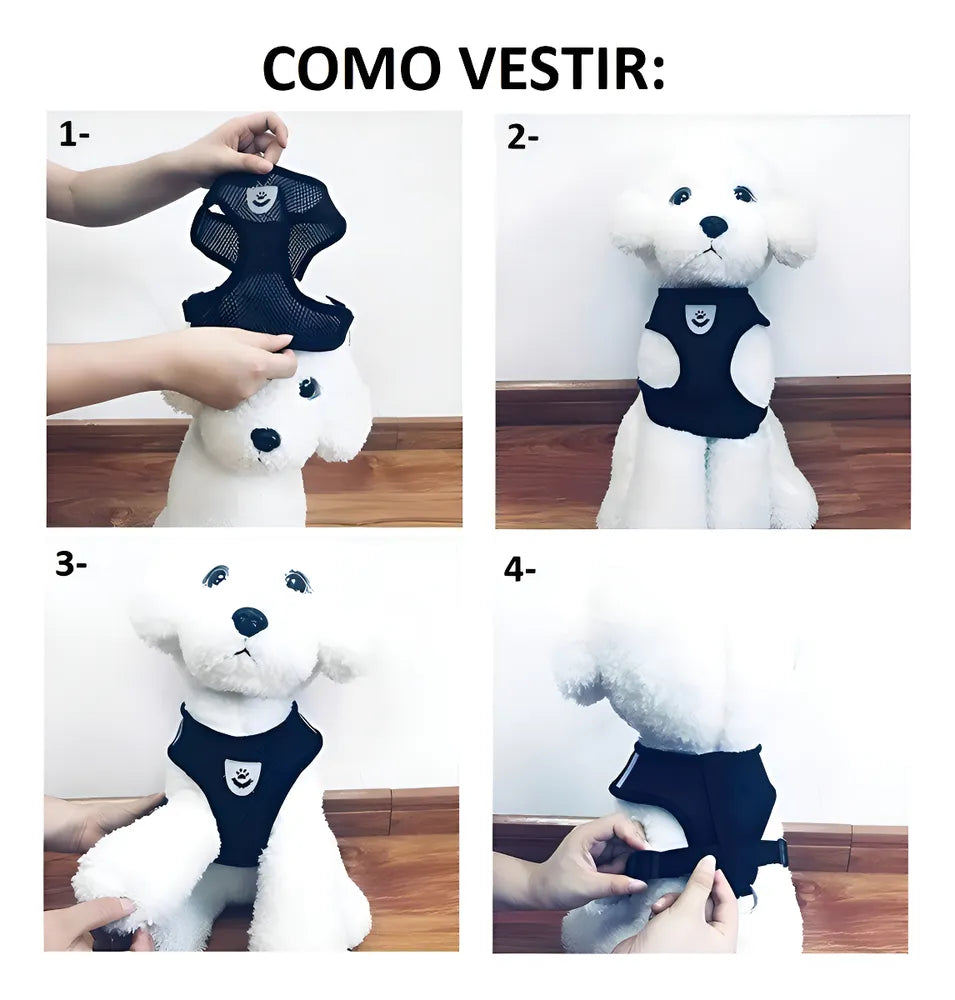 COMO VESTIR:

1-

2-

3-

4-