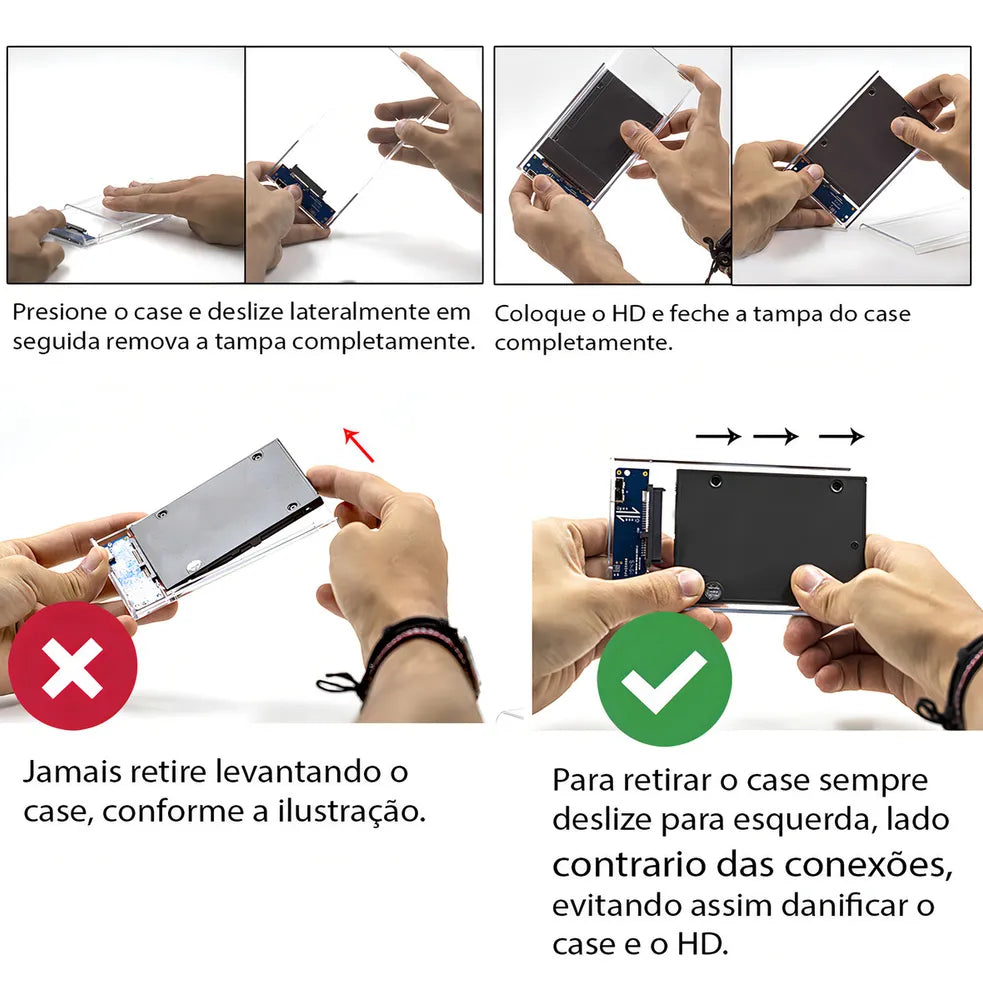 Presione o case e deslize lateralmente em seguida remova a tampa completamente.

Coloque o HD e feche a tampa do case completamente.

Jamais retire levantando o case, conforme a ilustração.

Para retirar o case sempre deslize para esquerda, lado contrario das conexões, evitando assim danificar o case e o HD.