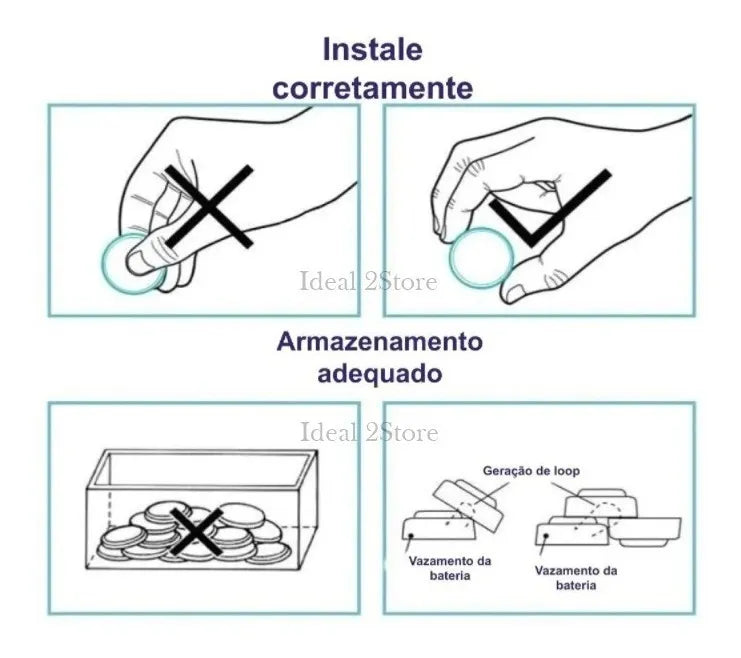 Instale corretamente

Ideal 2Store

Armazenamento adequado

Ideal 2Store

Geração de loop

Vazamento da bateria

Vazamento da bateria