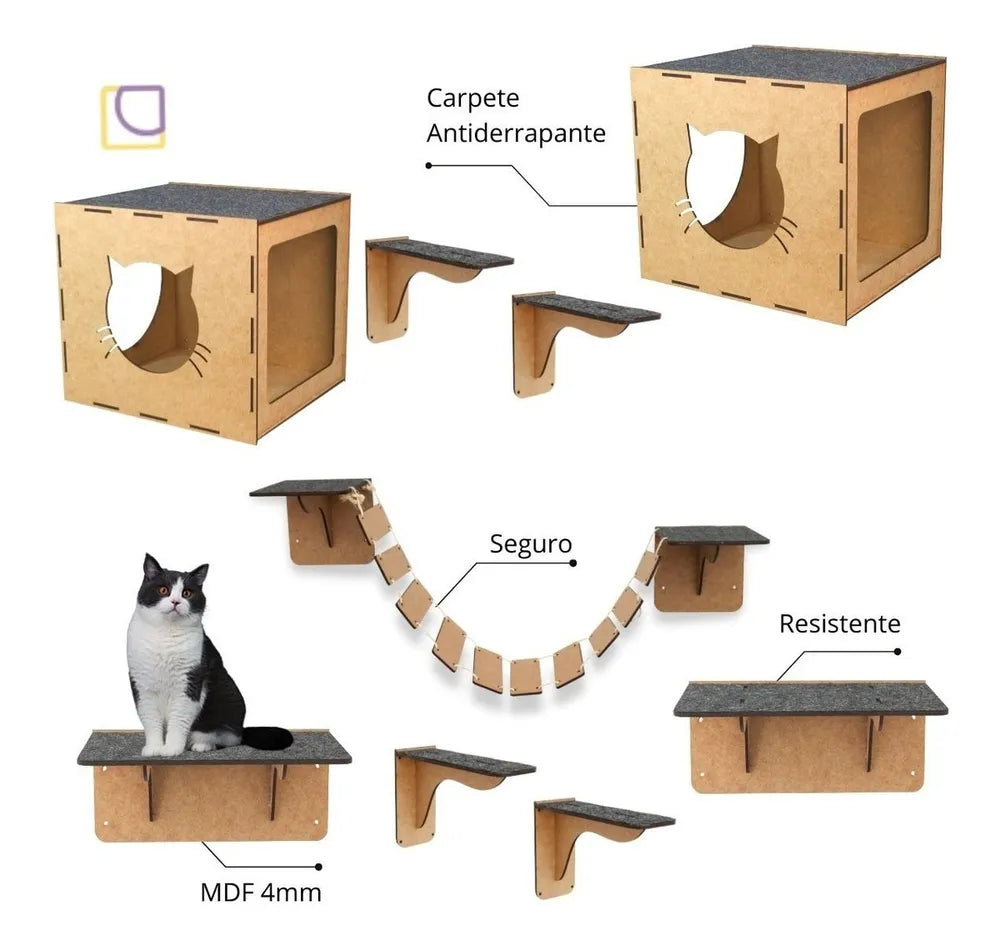 Carpete Antiderrapante

Seguro

Resistente

MDF 4mm