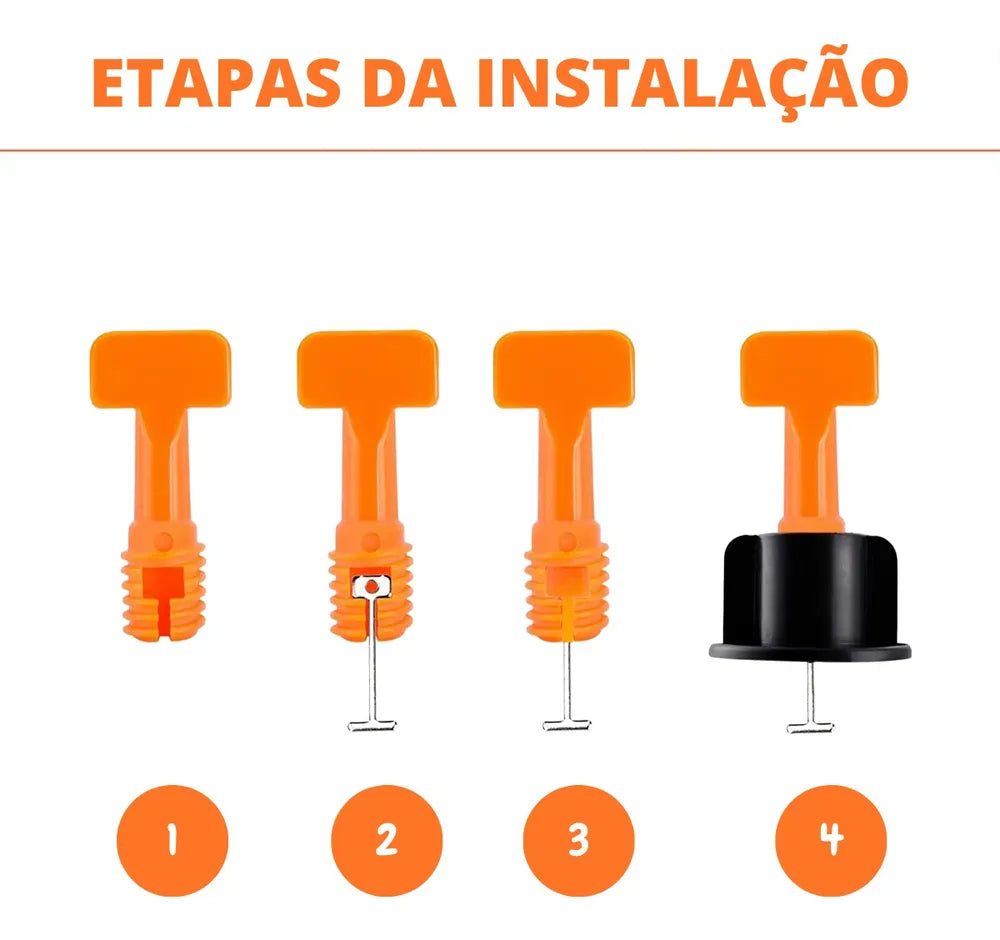 ETAPAS DA INSTALAÇÃO

1

2

3

4