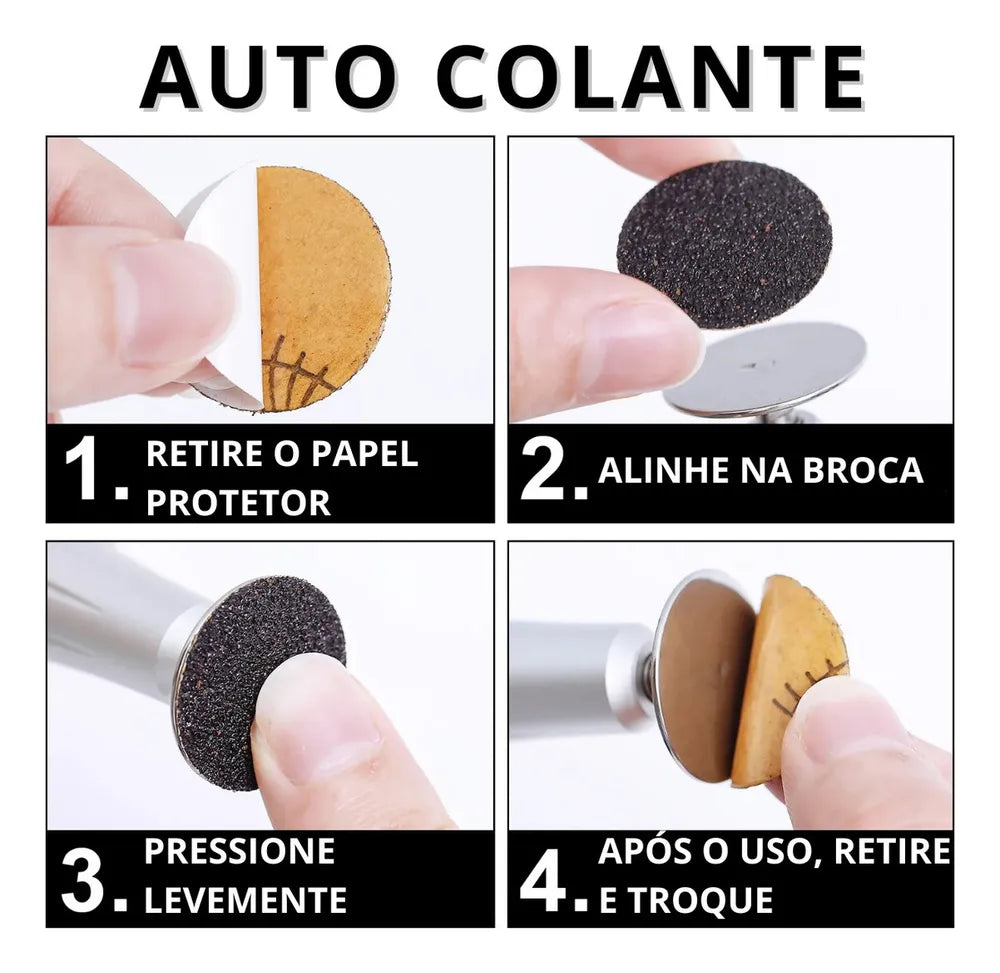 AUTO COLANTE

1. RETIRE O PAPEL PROTETOR

2. ALINHE NA BROCA

3. PRESSIONE LEVEMENTE

4. APÓS O USO, RETIRE E TROQUE