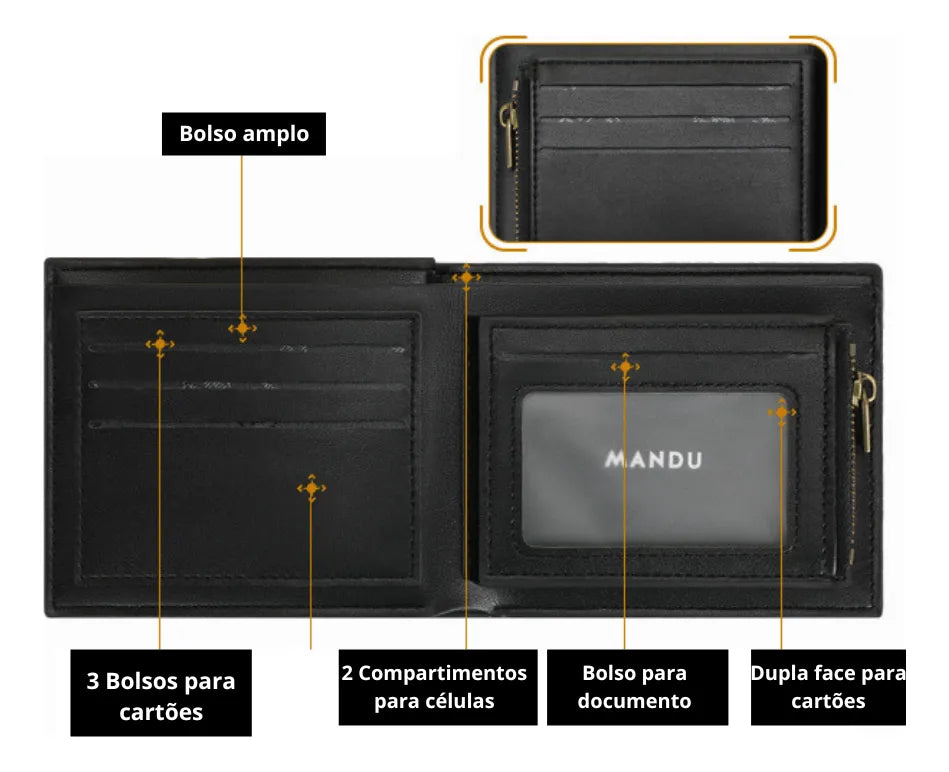 Bolso amplo

MANDU

3 Bolsos para cartões

2 Compartimentos para células

Bolso para documento

Dupla face para cartões