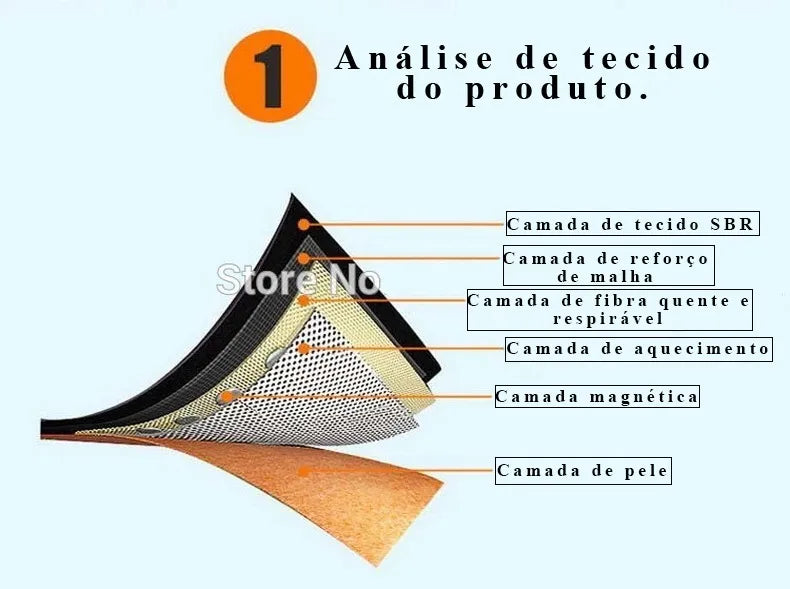 1 Análise de tecido do produto.

Store No

Camada de tecido SBR

Camada de reforço de malha

Camada de fibra quente e respirável

Camada de aquecimento

Camada magnética

Camada de pele