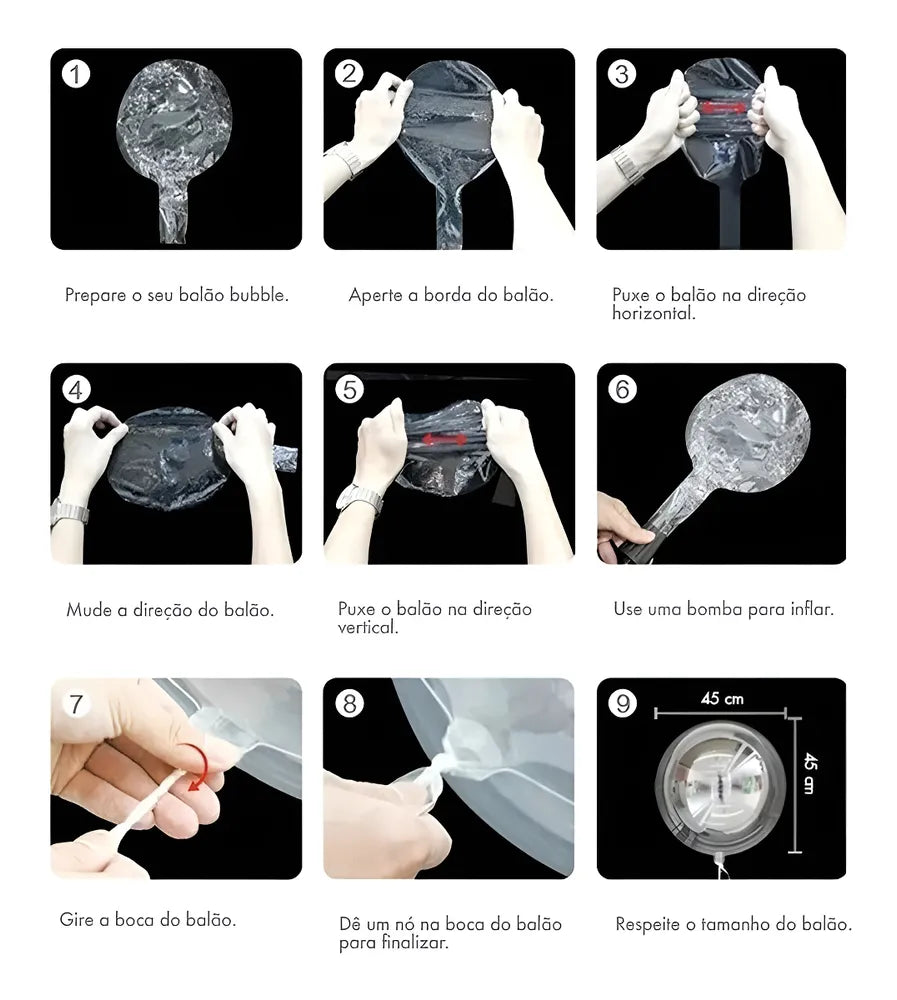 1

Prepare o seu balão bubble.

2

Aperte a borda do balão.

3

Puxe o balão na direção horizontal.

4

Mude a direção do balão.

5

Puxe o balão na direção vertical.

6

Use uma bomba para inflar.

7

Gire a boca do balão.

8

Dê um nó na boca do balão para finalizar.

9

45 cm

45 cm

Respeite o tamanho do balão.