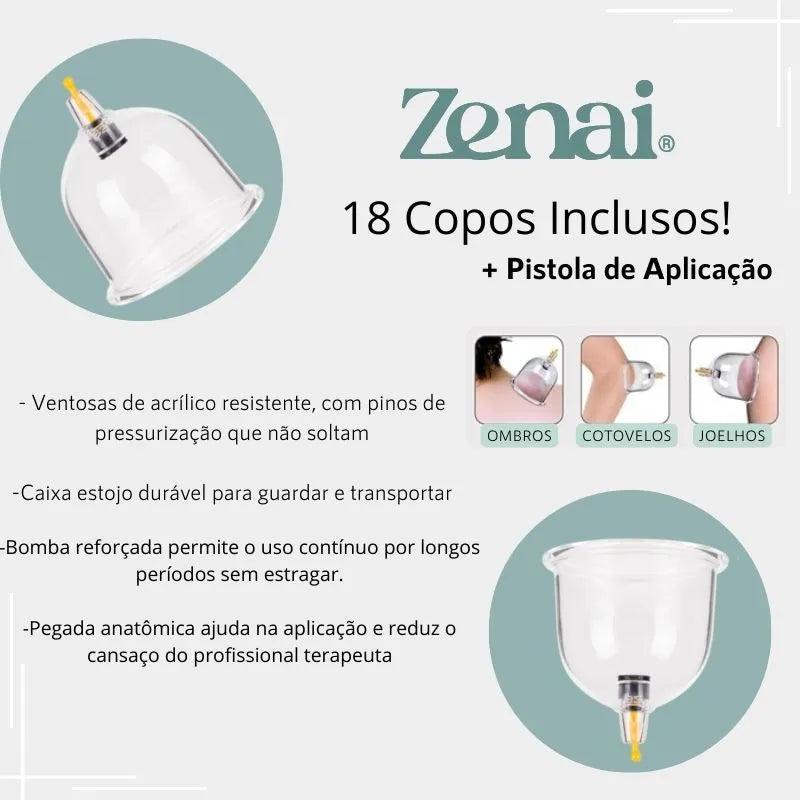 Zenai®

18 Copos Inclusos!

+ Pistola de Aplicação

OMBROS

COTOVELOS

JOELHOS

- Ventosas de acrílico resistente, com pinos de pressurização que não soltam

-Caixa estojo durável para guardar e transportar

-Bomba reforçada permite o uso contínuo por longos períodos sem estragar.

-Pegada anatômica ajuda na aplicação e reduz o cansaço do profissional terapeuta