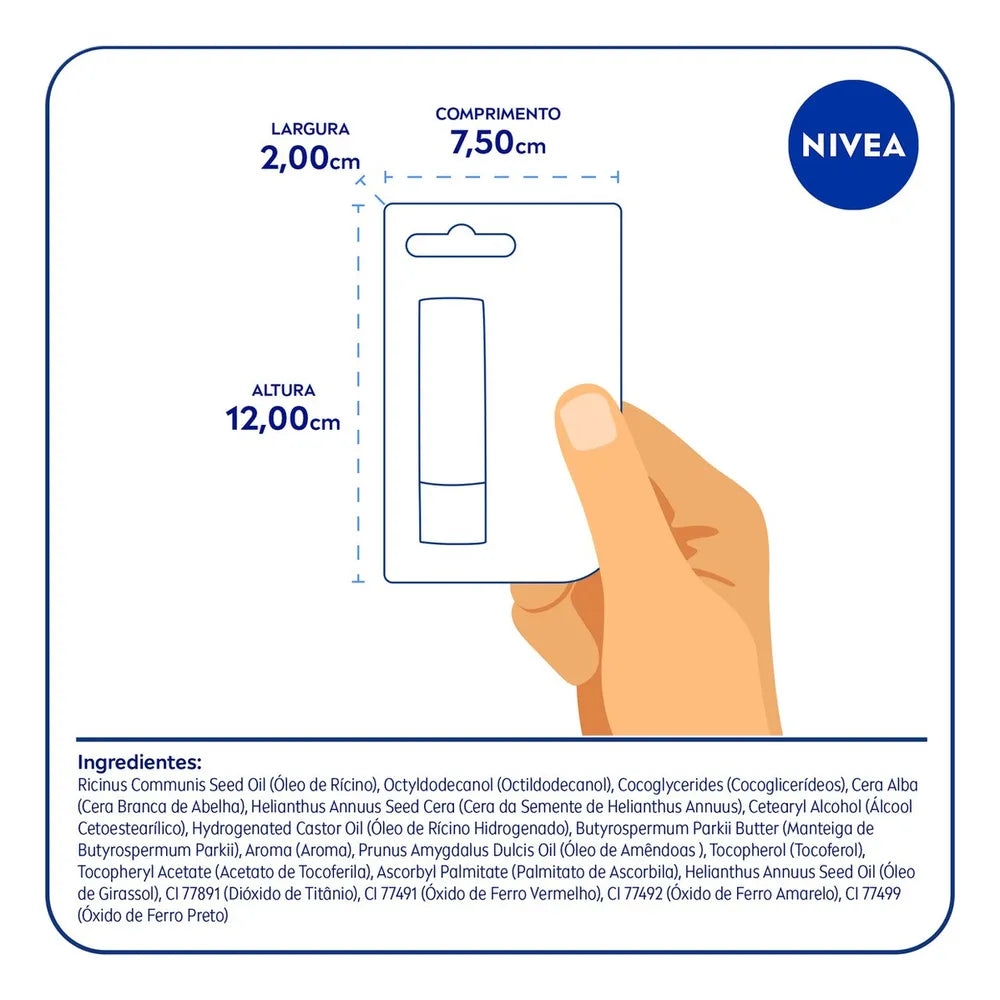 LARGURA
2,00cm

COMPRIMENTO
7,50cm

NIVEA

ALTURA
12,00cm

Ingredientes:
Ricinus Communis Seed Oil (Óleo de Rícino), Octyldodecanol (Octildodecanol), Cocoglycerides (Cocoglicerídeos), Cera Alba (Cera Branca de Abelha), Helianthus Annuus Seed Cera (Cera da Semente de Helianthus Annuus), Cetearyl Alcohol (Álcool Cetoestearílico), Hydrogenated Castor Oil (Óleo de Rícino Hidrogenado), Butyrospermum Parkii Butter (Manteiga de Butyrospermum Parkii), Aroma (Aroma), Prunus Amygdalus Dulcis Oil (Óleo de Amêndoas ), Tocopherol (Tocoferol), Tocopheryl Acetate (Acetato de Tocoferila), Ascorbyl Palmitate (Palmitato de Ascorbila), Helianthus Annuus Seed Oil (Óleo de Girassol), CI 77891 (Dióxido de Titânio), CI 77491 (Óxido de Ferro Vermelho), CI 77492 (Óxido de Ferro Amarelo), CI 77499 (Óxido de Ferro Preto)