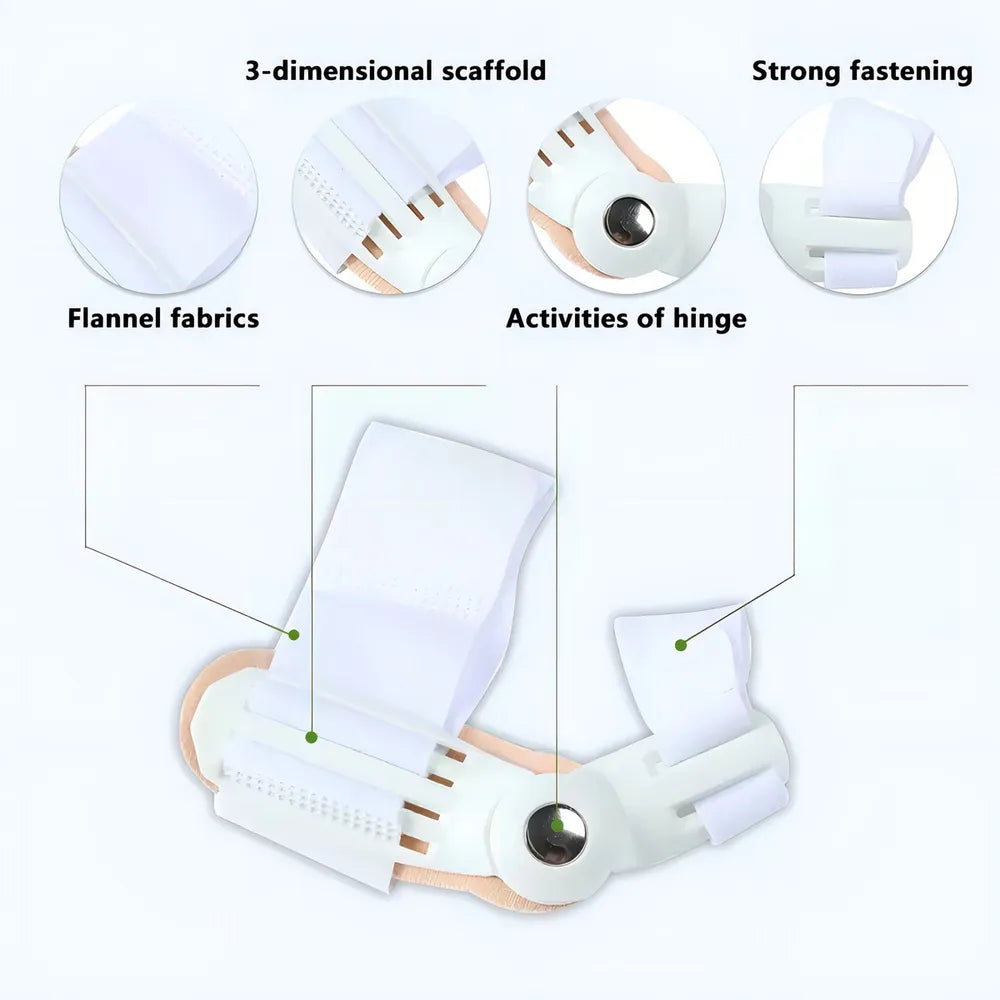 3-dimensional scaffold

Strong fastening

Flannel fabrics

Activities of hinge